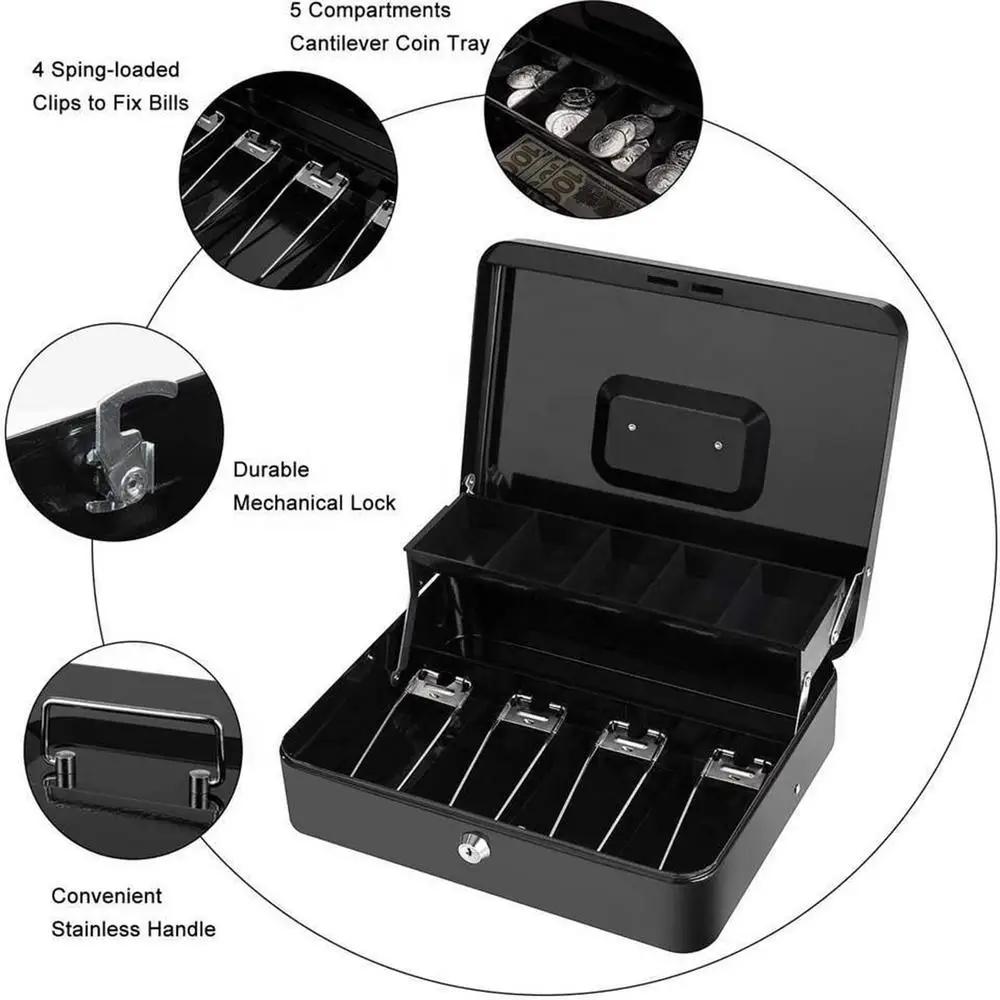 5 Compartments
Cantilever Coin Tray

4 Sping-loaded
Clips to Fix Bills

Durable
Mechanical Lock

Convenient
Stainless Handle