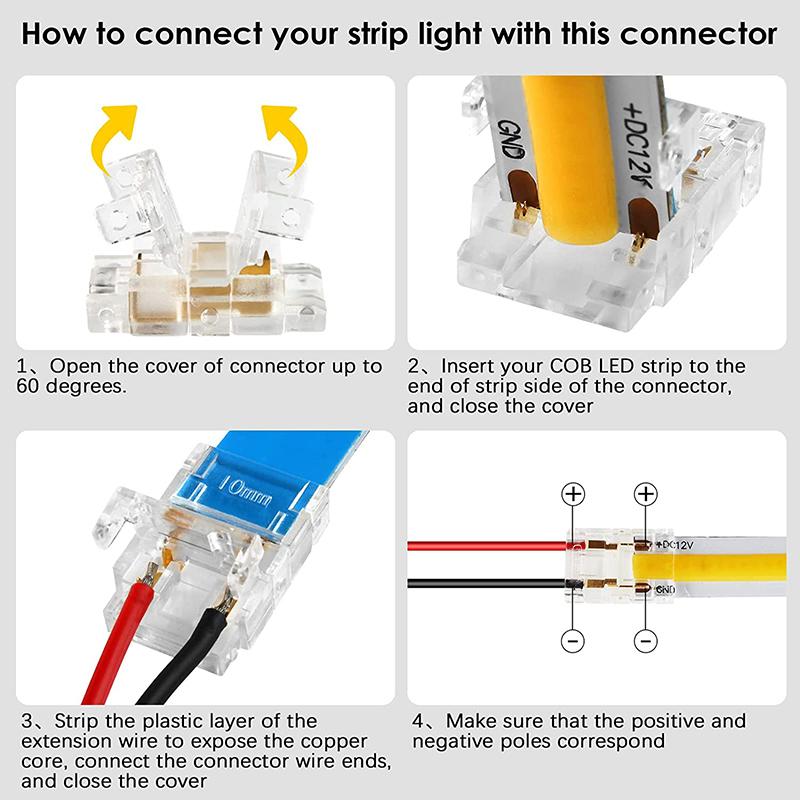 How to connect your strip light with this connector

GND

+DC12V

1、Open the cover of connector up to 60 degrees.

2、Insert your COB LED strip to the end of strip side of the connector, and close the cover

10mm

+

+

+DC12V

GND

−

−

3、Strip the plastic layer of the extension wire to expose the copper core, connect the connector wire ends, and close the cover

4、Make sure that the positive and negative poles correspond