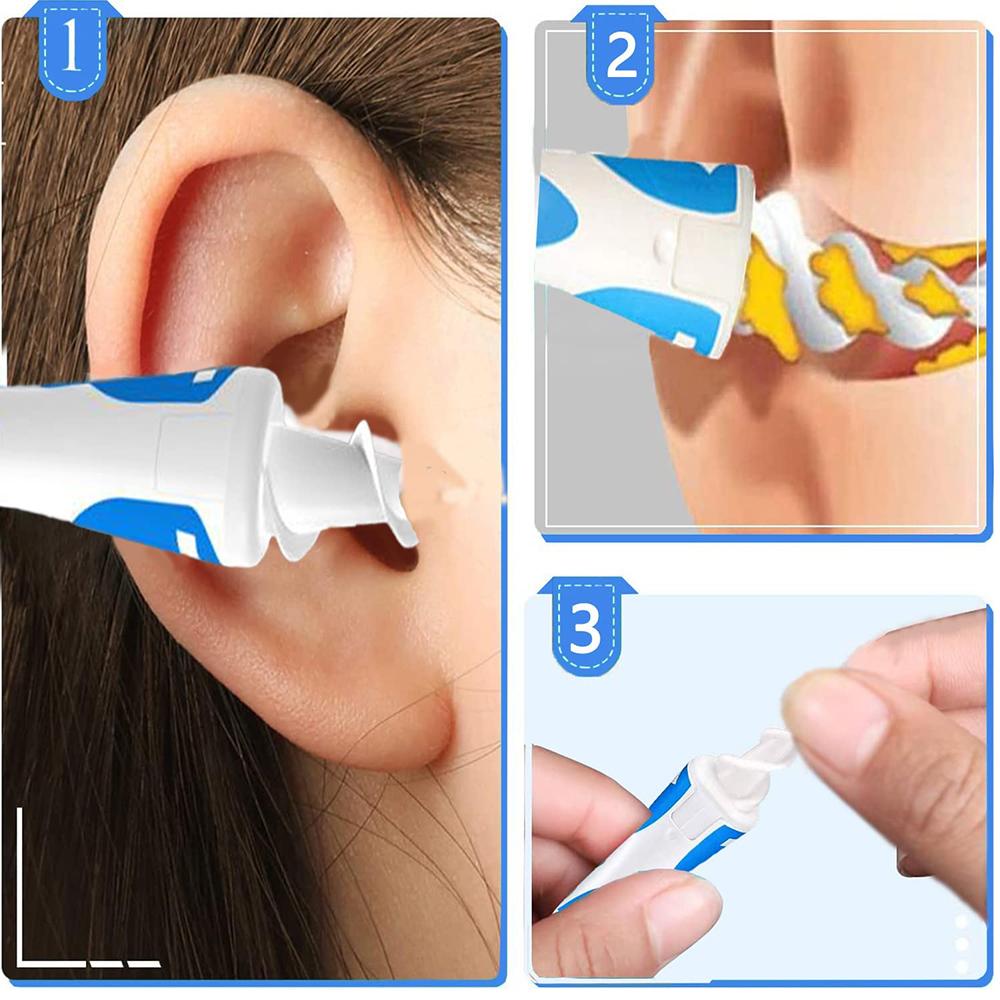 1

2

3