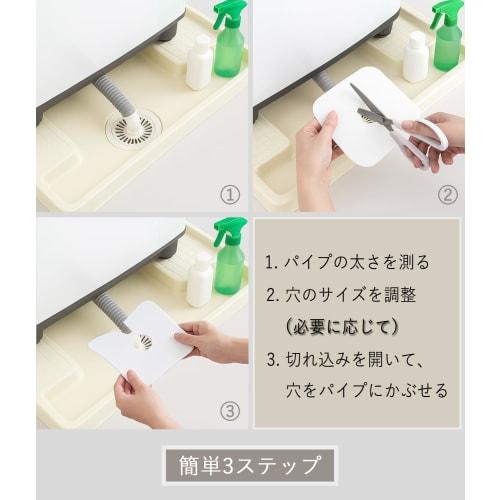 ①

②

③

1. パイプの太さを測る

2. 穴のサイズを調整
（必要に応じて）

3. 切れ込みを開いて、
穴をパイプにかぶせる

簡単3ステップ