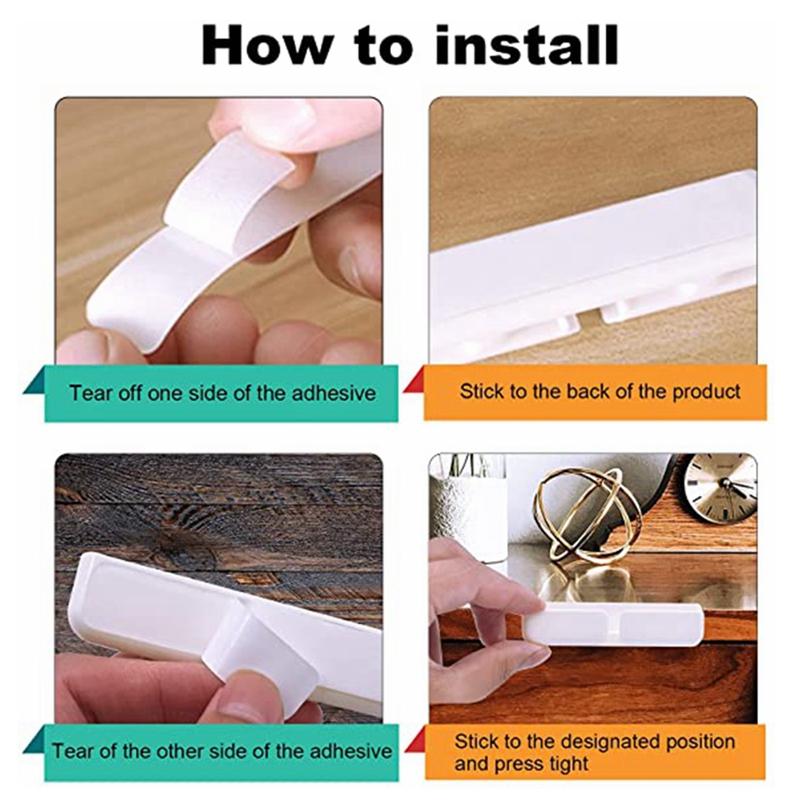 How to install

Tear off one side of the adhesive

Stick to the back of the product

Tear of the other side of the adhesive

Stick to the designated position and press tight