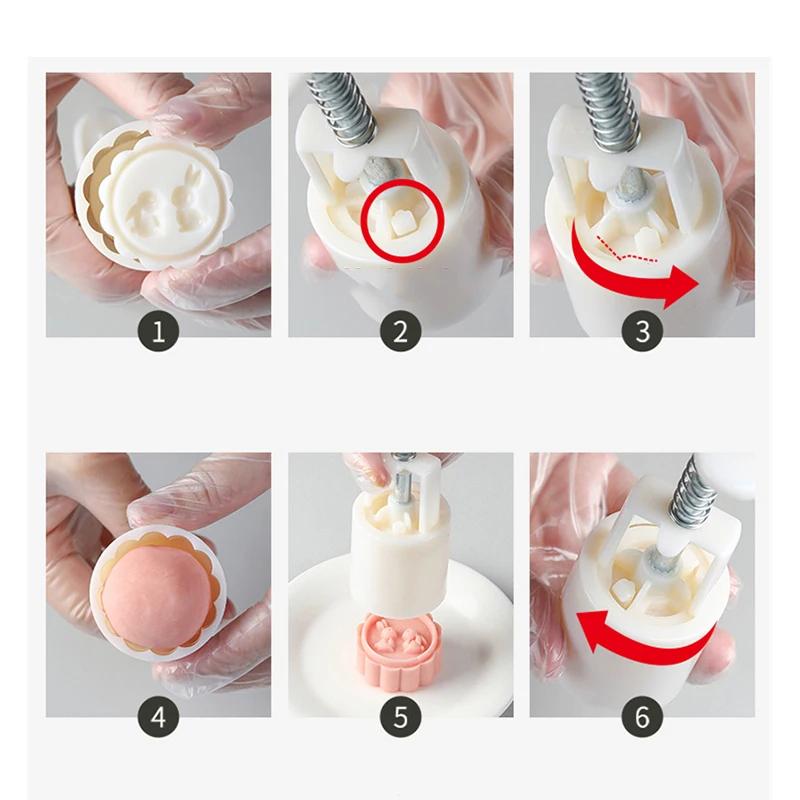 1
2
3
4
5
6