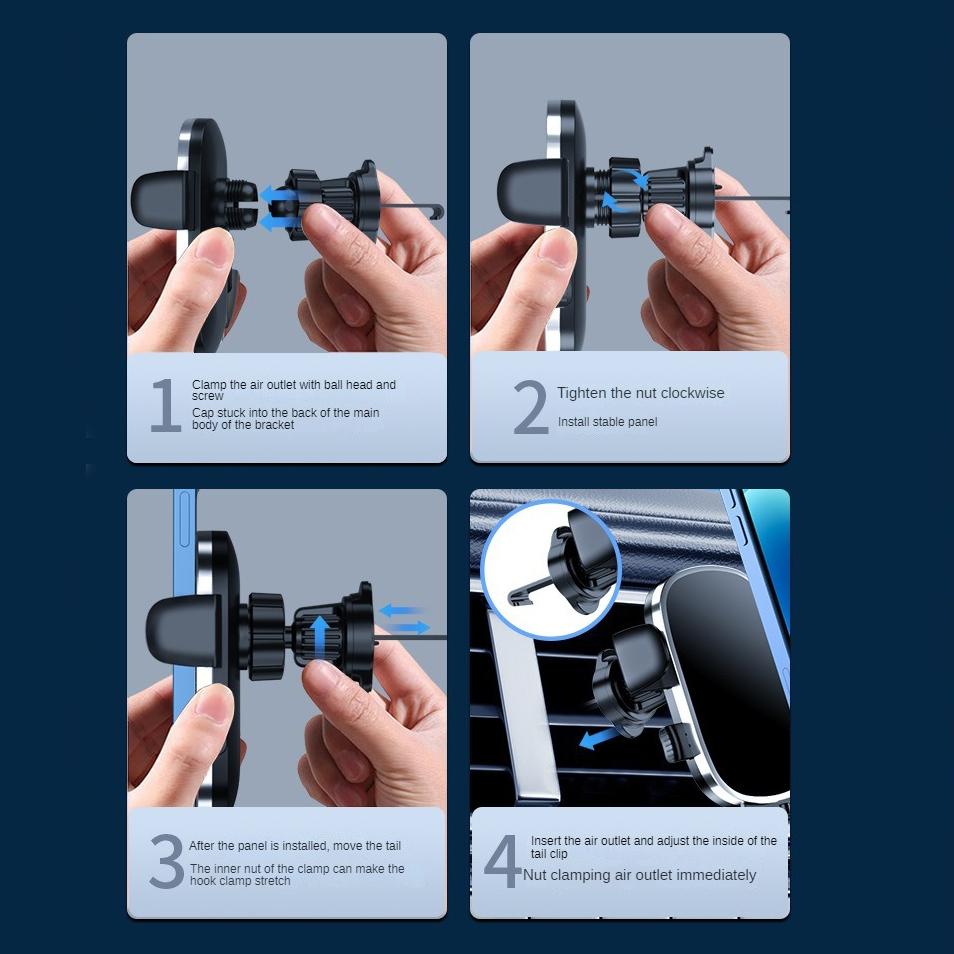 1 Clamp the air outlet with ball head and screw
Cap stuck into the back of the main body of the bracket

2 Tighten the nut clockwise
Install stable panel

3 After the panel is installed, move the tail
The inner nut of the clamp can make the hook clamp stretch

4 Insert the air outlet and adjust the inside of the tail clip
Nut clamping air outlet immediately