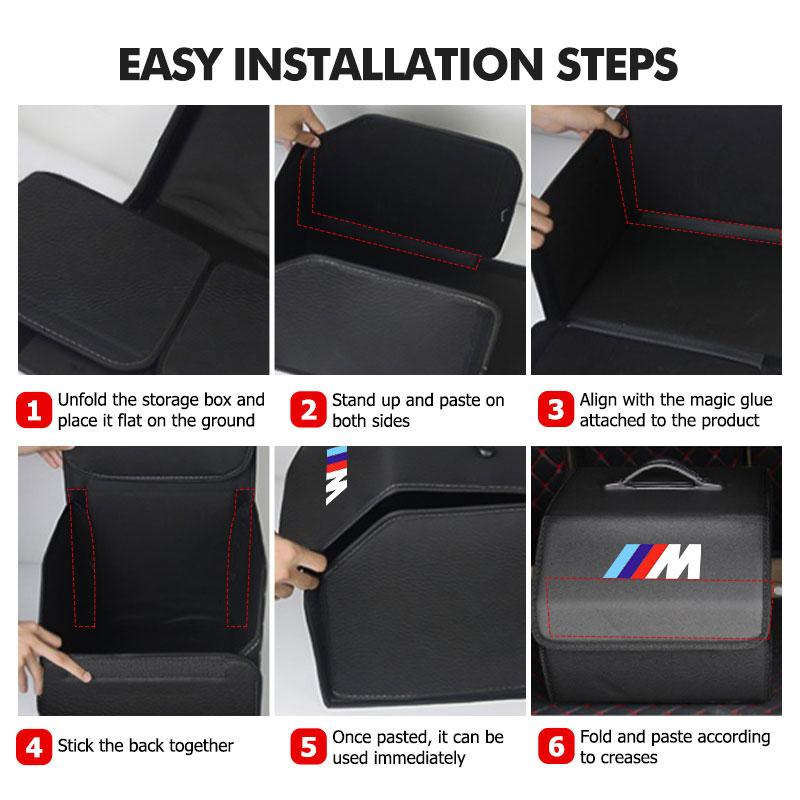 EASY INSTALLATION STEPS

1 Unfold the storage box and place it flat on the ground

2 Stand up and paste on both sides

3 Align with the magic glue attached to the product

M

M

4 Stick the back together

5 Once pasted, it can be used immediately

6 Fold and paste according to creases