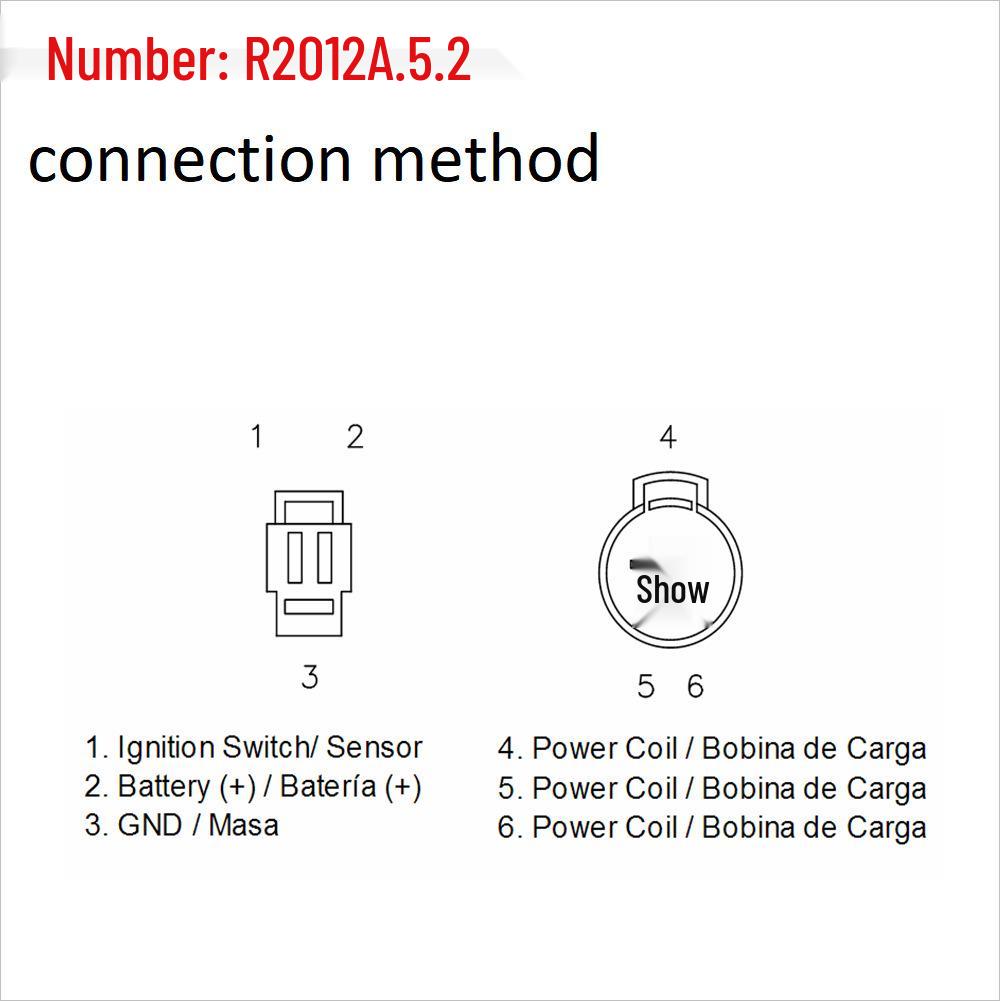 Number: R2012A.5.2

connection method

1 2

3

4

Show

5 6

1. Ignition Switch/ Sensor
2. Battery (+) / Batería (+)
3. GND / Masa

4. Power Coil / Bobina de Carga
5. Power Coil / Bobina de Carga
6. Power Coil / Bobina de Carga