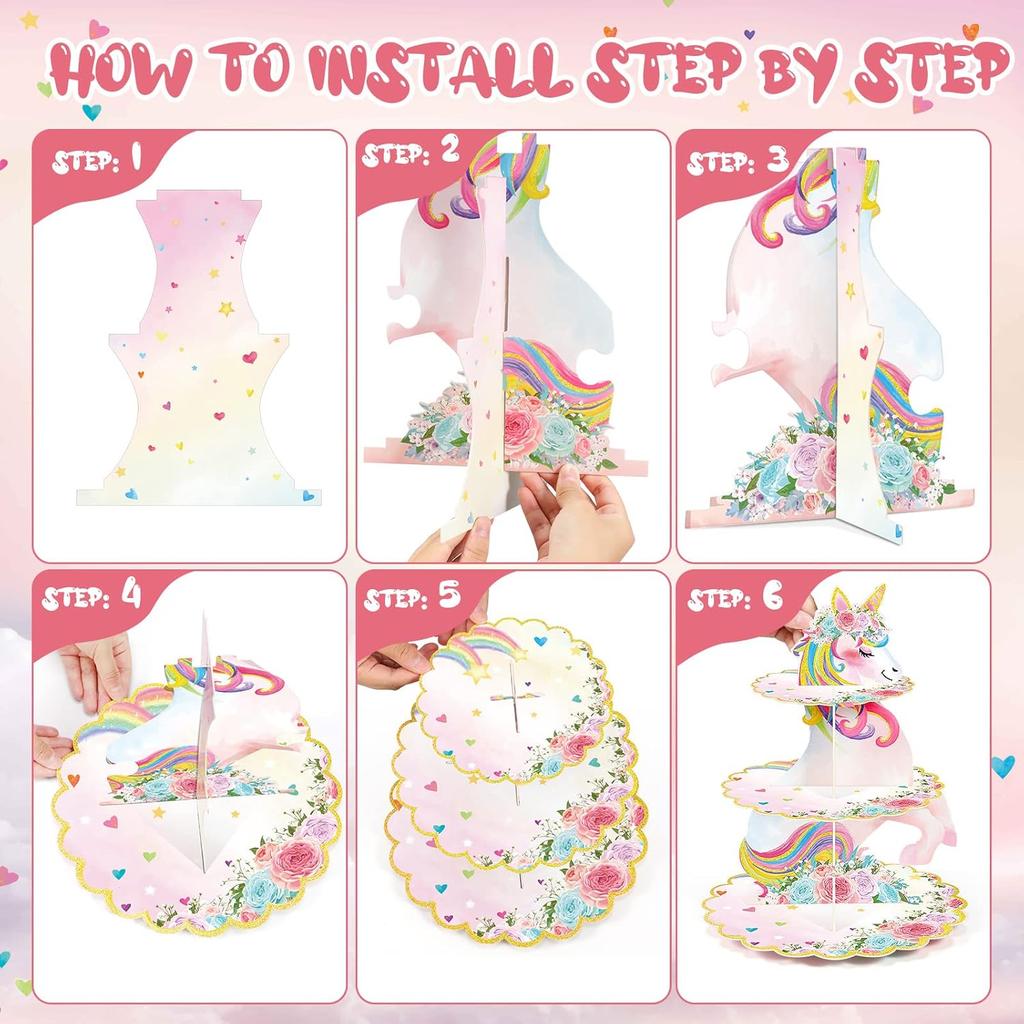 HOW TO INSTALL STEP BY STEP

STEP: 1

STEP: 2

STEP: 3

STEP: 4

STEP: 5

STEP: 6