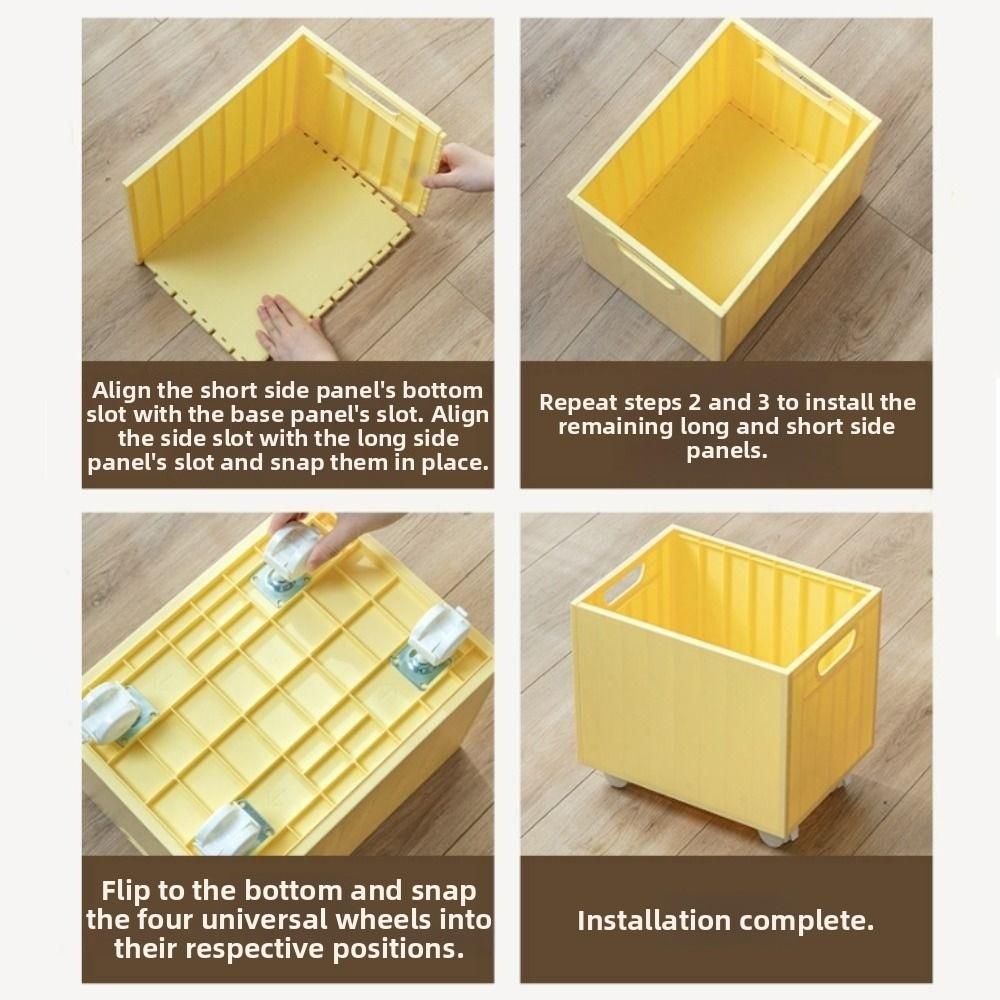 Align the short side panel's bottom slot with the base panel's slot. Align the side slot with the long side panel's slot and snap them in place.

Repeat steps 2 and 3 to install the remaining long and short side panels.

Flip to the bottom and snap the four universal wheels into their respective positions.

Installation complete.