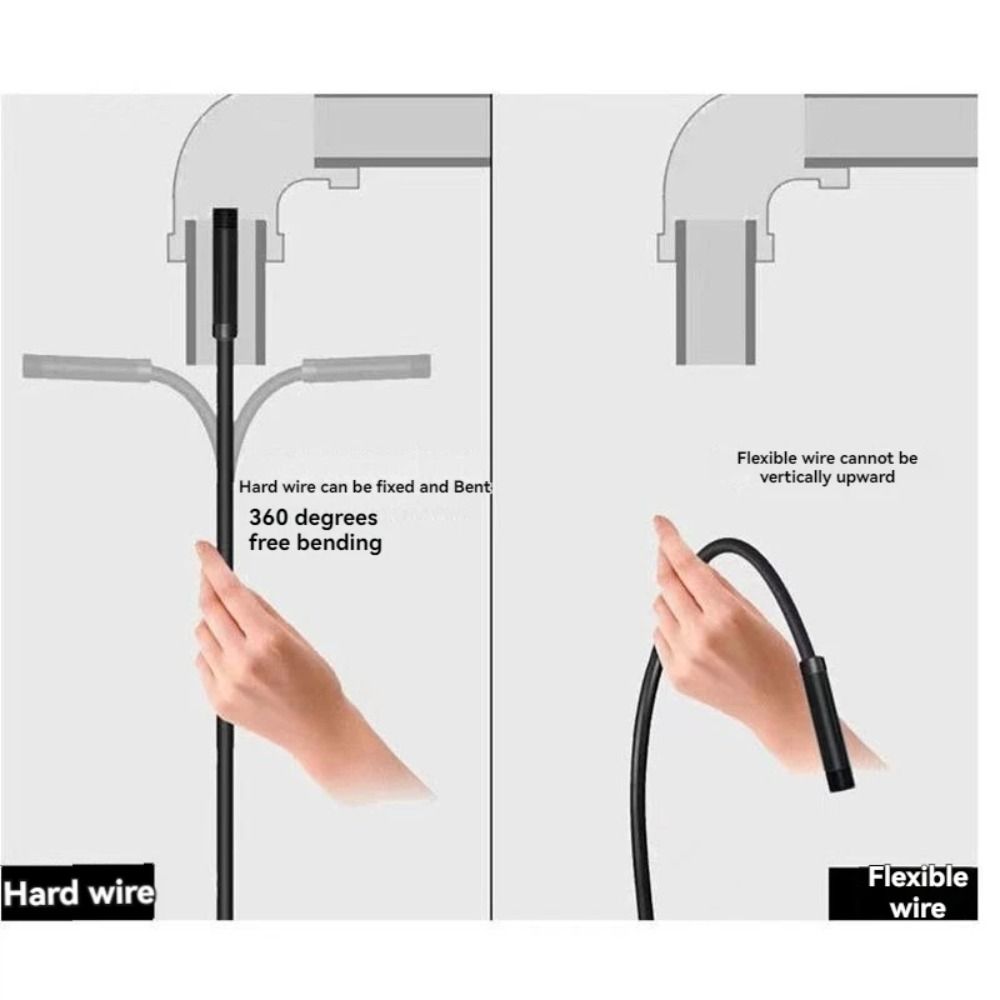 Hard wire can be fixed and Bent

360 degrees
free bending

Hard wire

Flexible wire cannot be vertically upward

Flexible wire