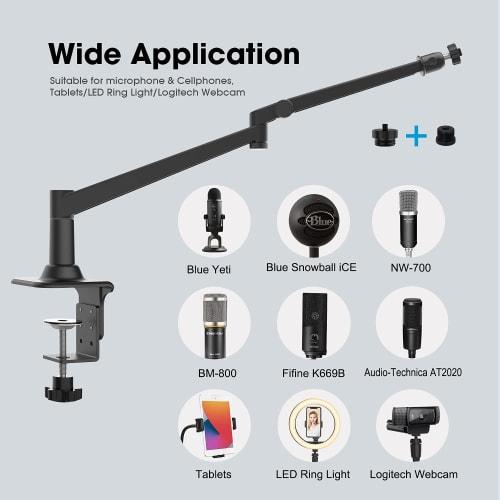 Wide Application

Suitable for microphone & Cellphones, Tablets/LED Ring Light/Logitech Webcam

Blue

Blue Yeti

Blue Snowball iCE

NW-700

BM-800

Fifine K669B

Audio-Technica AT2020

Tablets

LED Ring Light

Logitech Webcam