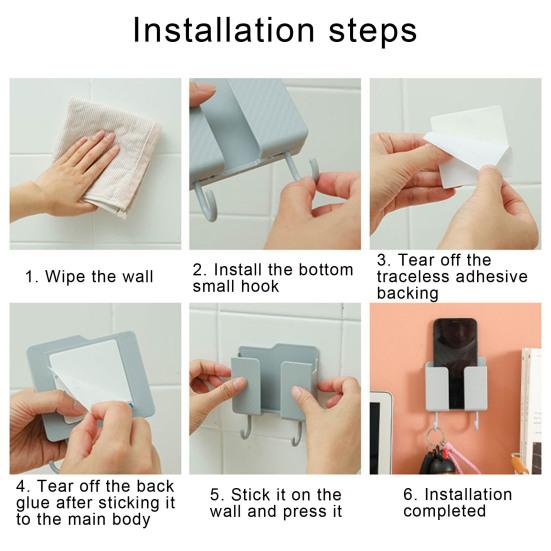 Installation steps

1. Wipe the wall

2. Install the bottom small hook

3. Tear off the traceless adhesive backing

4. Tear off the back glue after sticking it to the main body

5. Stick it on the wall and press it

6. Installation completed