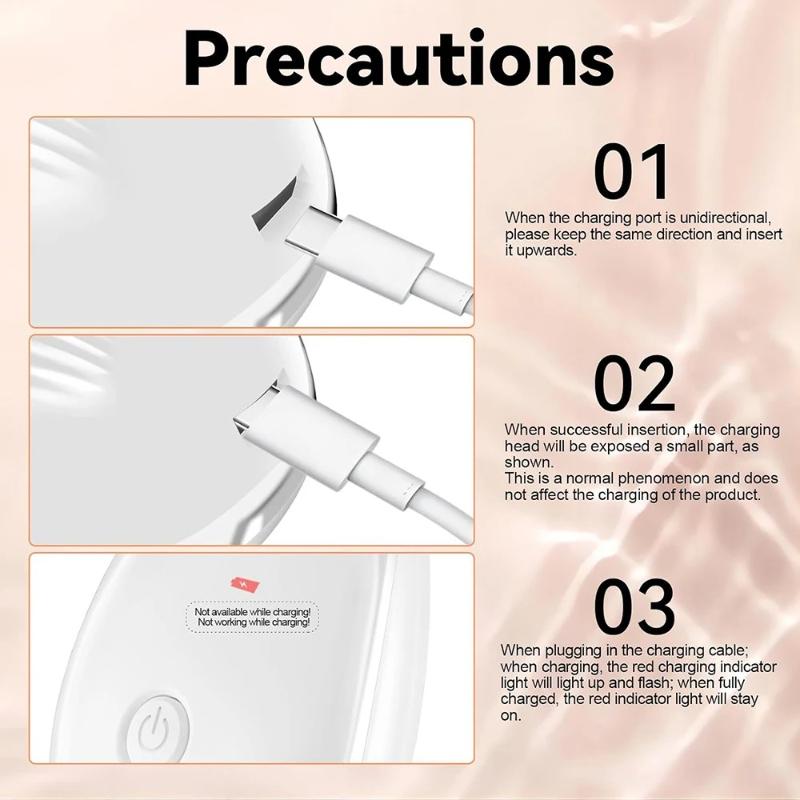 Precautions

01

When the charging port is unidirectional, please keep the same direction and insert it upwards.

02

When successful insertion, the charging head will be exposed a small part, as shown.
This is a normal phenomenon and does not affect the charging of the product.

Not available while charging!
Not working while charging!

03

When plugging in the charging cable; when charging, the red charging indicator light will light up and flash; when fully charged, the red indicator light will stay on.