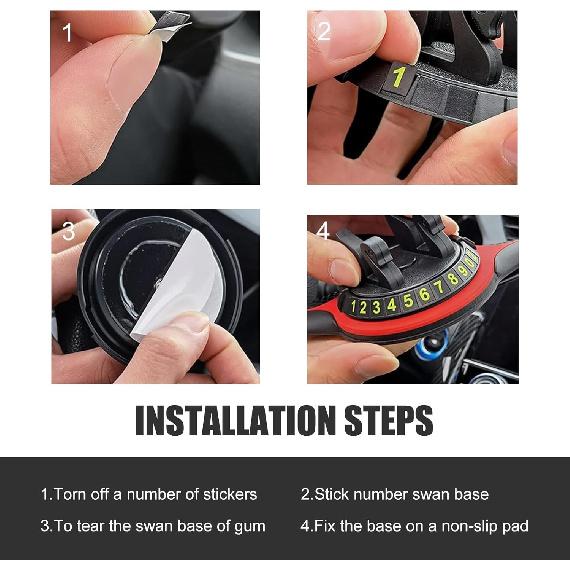 1

2

1

3

4

1 2 3 4 5 6 7 8 9 0

INSTALLATION STEPS

1.Torn off a number of stickers

2.Stick number swan base

3.To tear the swan base of gum

4.Fix the base on a non-slip pad