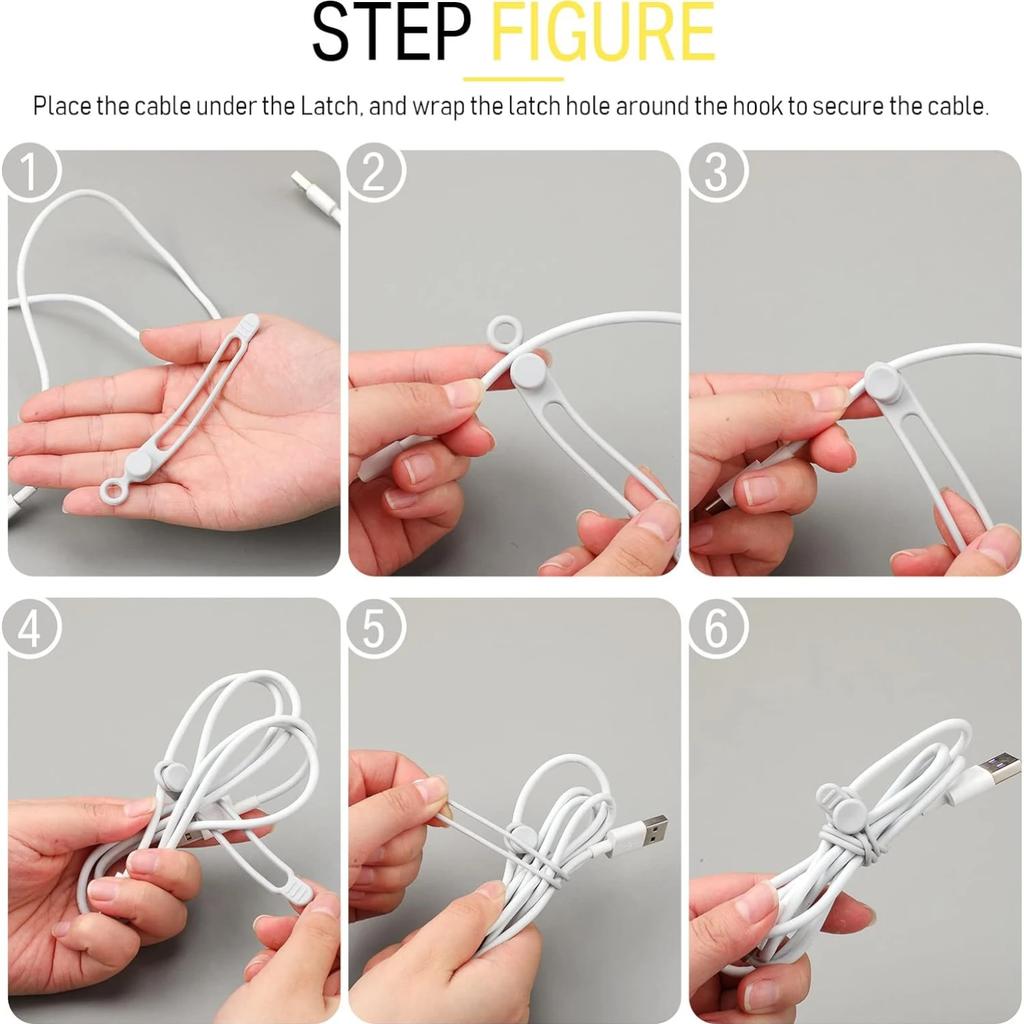 STEP FIGURE

Place the cable under the Latch, and wrap the latch hole around the hook to secure the cable.

1

2

3

4

5

6