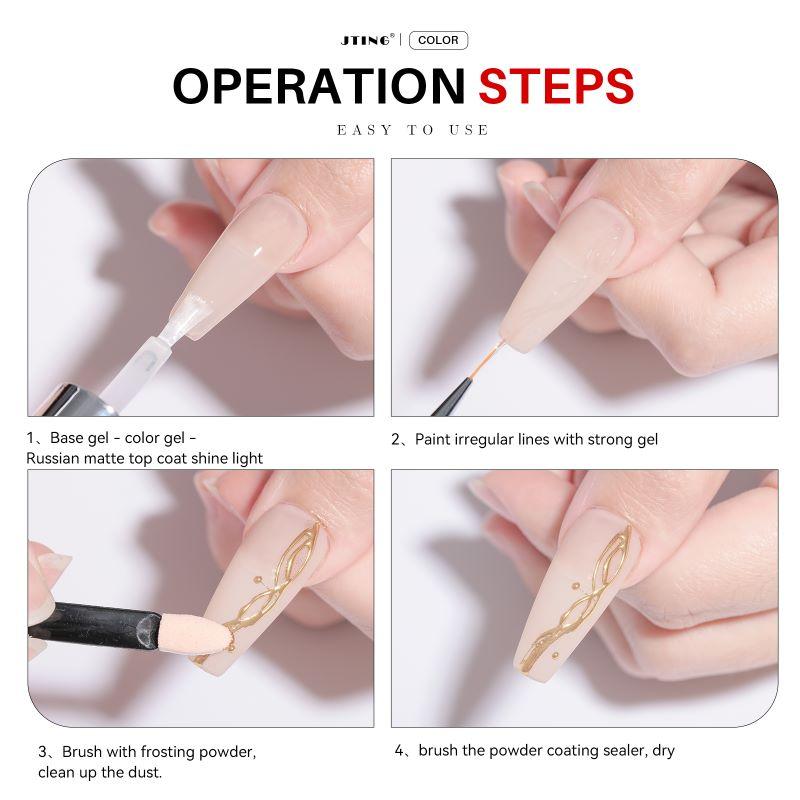 JTING® | COLOR

OPERATION STEPS

EASY TO USE

1、Base gel - color gel - Russian matte top coat shine light

2、Paint irregular lines with strong gel

3、Brush with frosting powder, clean up the dust.

4、brush the powder coating sealer, dry