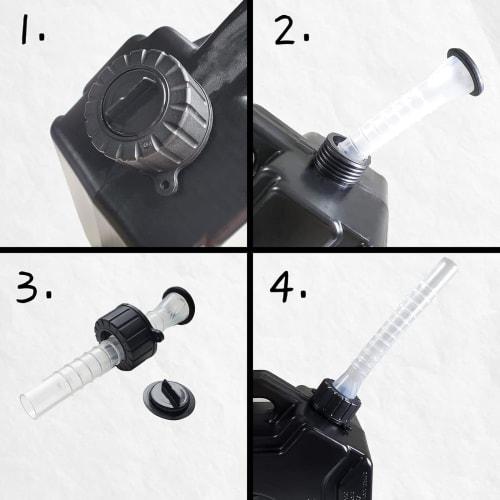 1.

2.

3.

4.