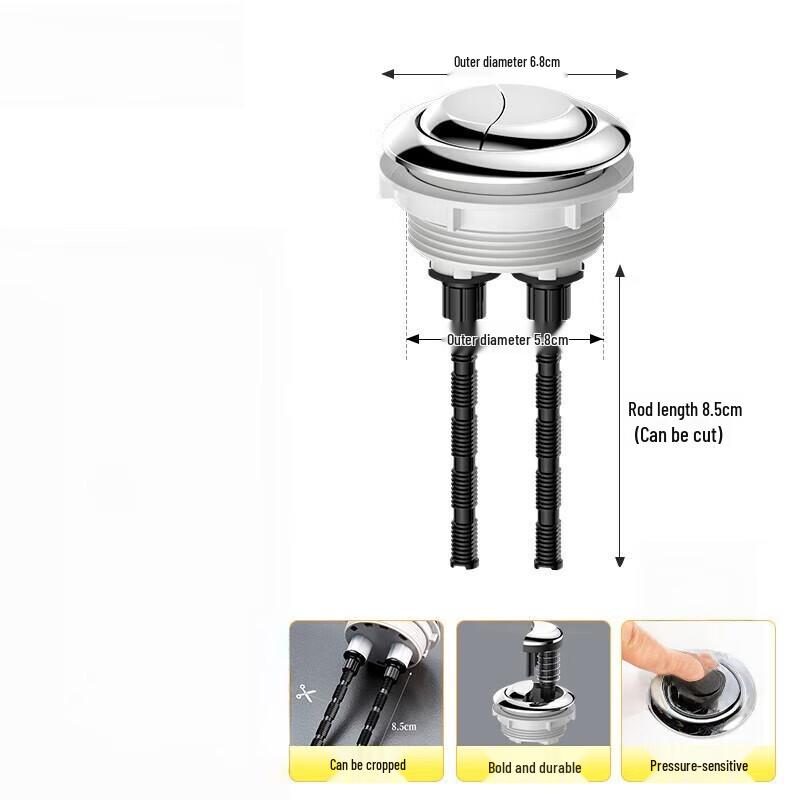 Outer diameter 6.8cm

Outer diameter 5.8cm

Rod length 8.5cm
(Can be cut)

8.5cm

Can be cropped

Bold and durable

Pressure-sensitive