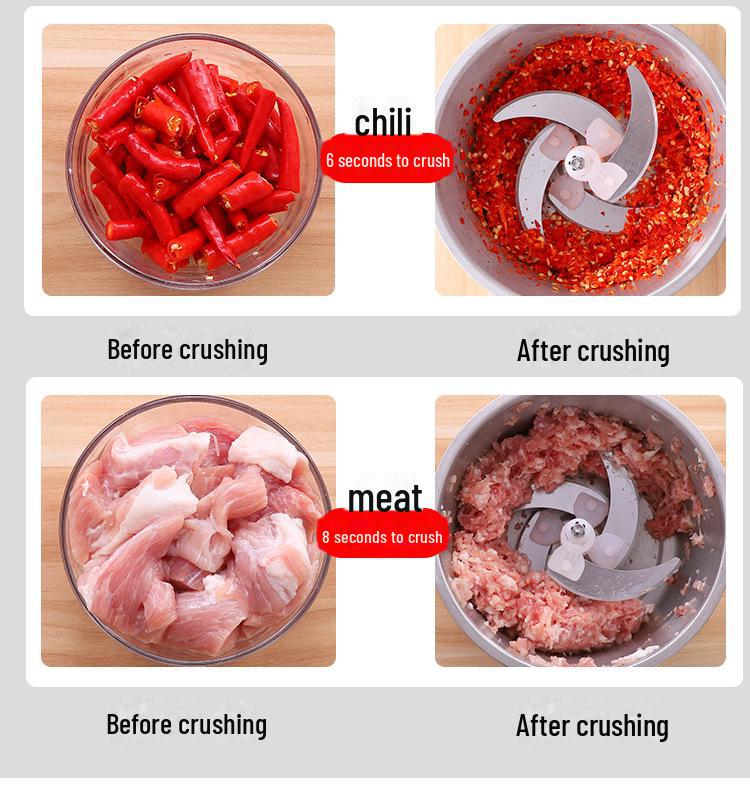 chili
6 seconds to crush

Before crushing

After crushing

meat
8 seconds to crush

Before crushing

After crushing