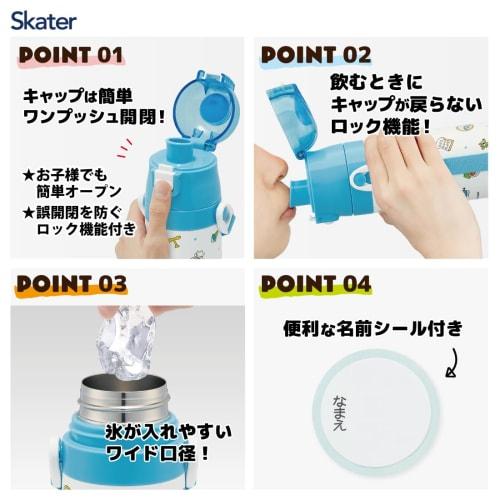 Skater

POINT 01

キャップは簡単
ワンプッシュ開閉！

★お子様でも
簡単オープン
★誤開閉を防ぐ
ロック機能付き

POINT 02

飲むときに
キャップが戻らない
ロック機能！

POINT 03

氷が入れやすい
ワイド口径！

POINT 04

便利な名前シール付き

なまえ