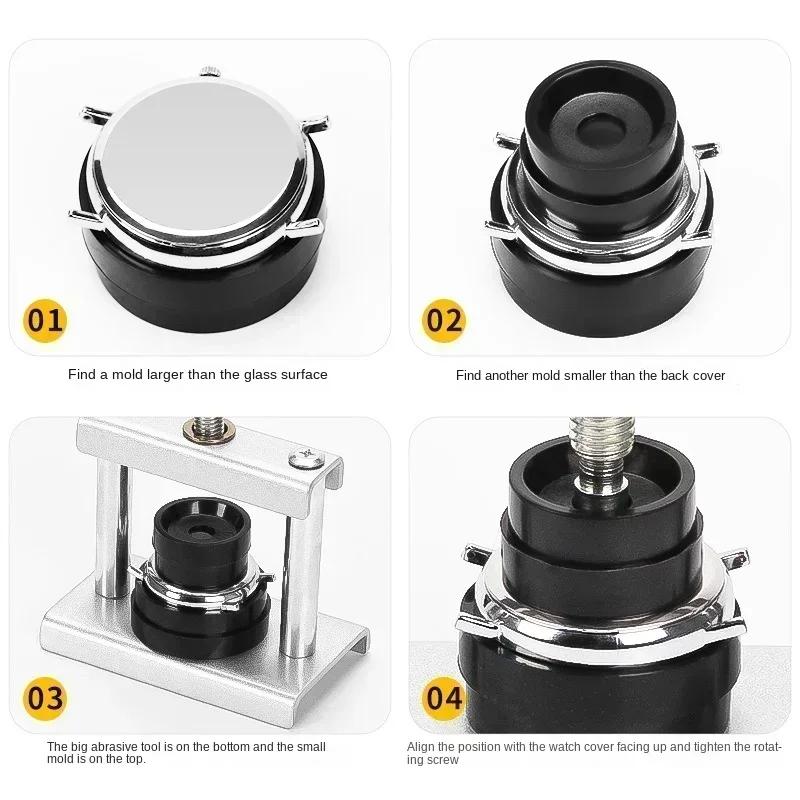 01

Find a mold larger than the glass surface

02

Find another mold smaller than the back cover

03

The big abrasive tool is on the bottom and the small mold is on the top.

04

Align the position with the watch cover facing up and tighten the rotating screw