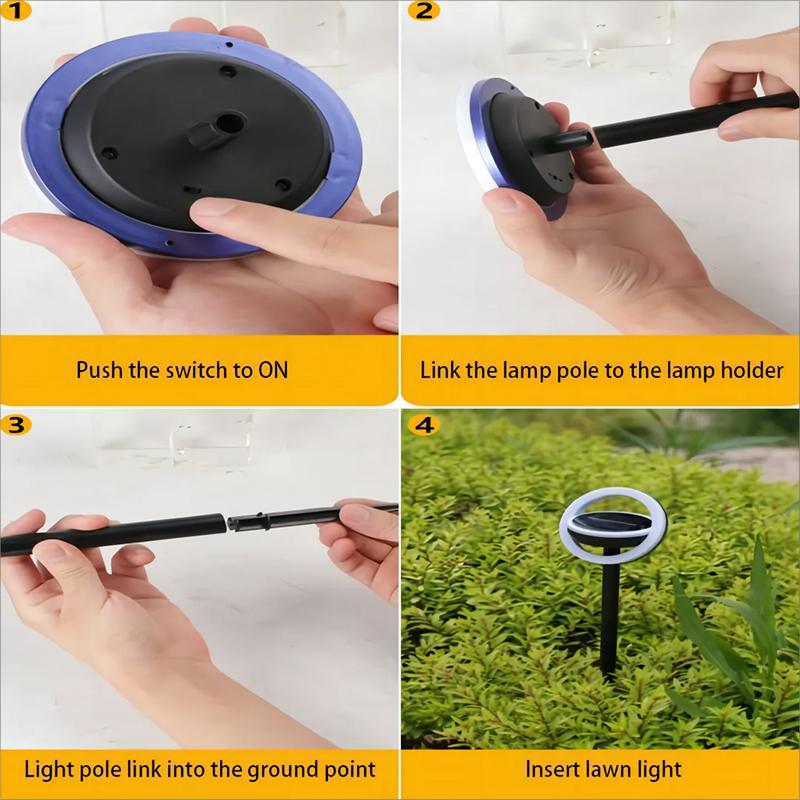 1

Push the switch to ON

2

Link the lamp pole to the lamp holder

3

Light pole link into the ground point

4

Insert lawn light