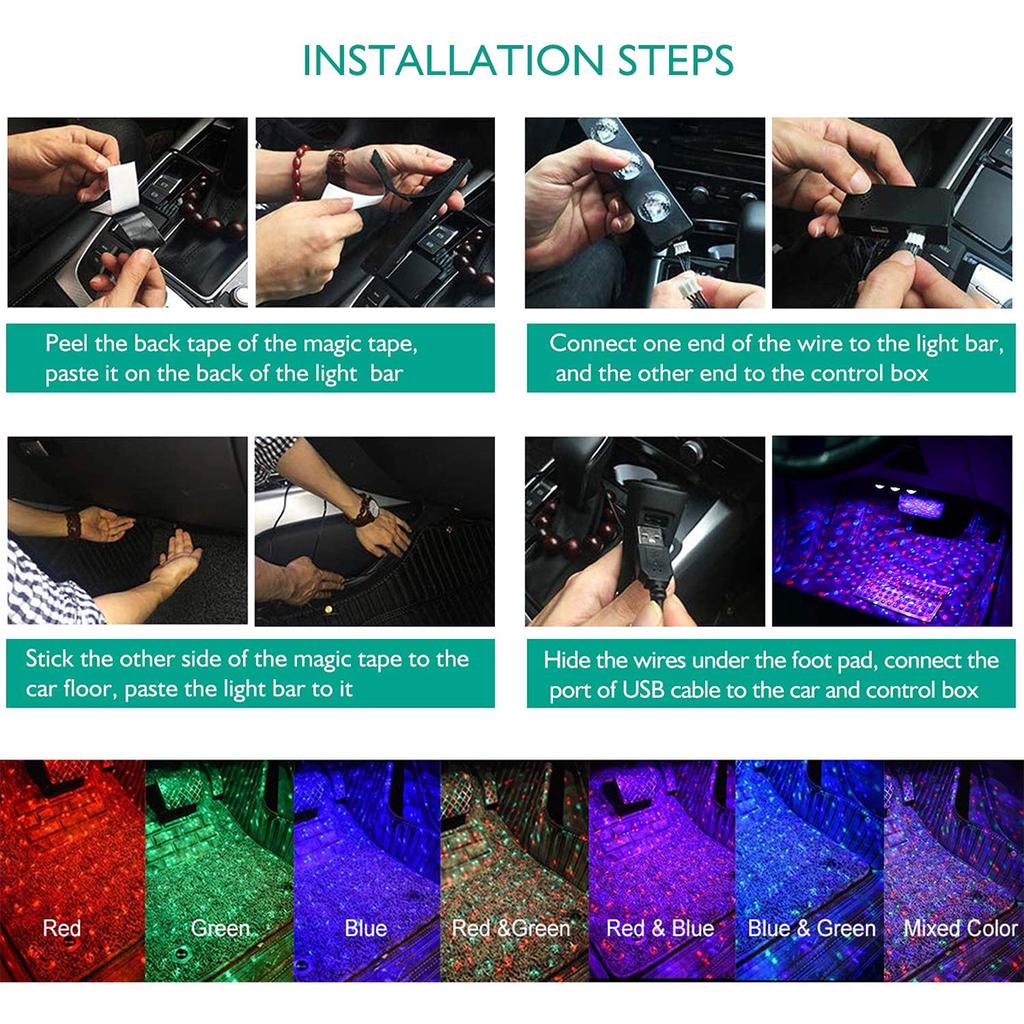 INSTALLATION STEPS

Peel the back tape of the magic tape, paste it on the back of the light bar

Connect one end of the wire to the light bar, and the other end to the control box

Stick the other side of the magic tape to the car floor, paste the light bar to it

Hide the wires under the foot pad, connect the port of USB cable to the car and control box

Red

Green

Blue

Red &Green

Red & Blue

Blue & Green

Mixed Color