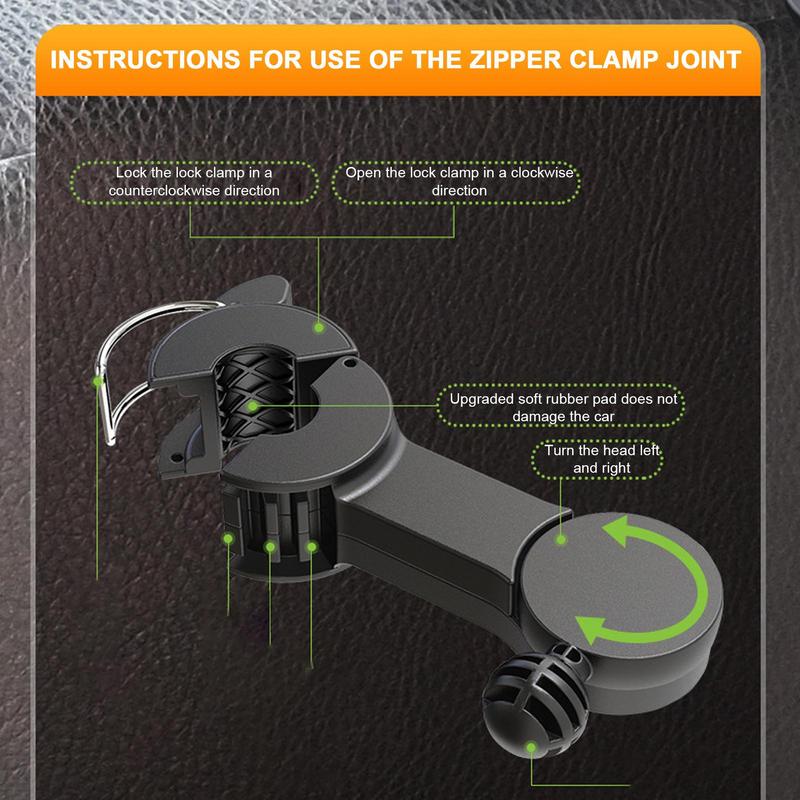 INSTRUCTIONS FOR USE OF THE ZIPPER CLAMP JOINT

Lock the lock clamp in a counterclockwise direction

Open the lock clamp in a clockwise direction

Upgraded soft rubber pad does not damage the car

Turn the head left and right