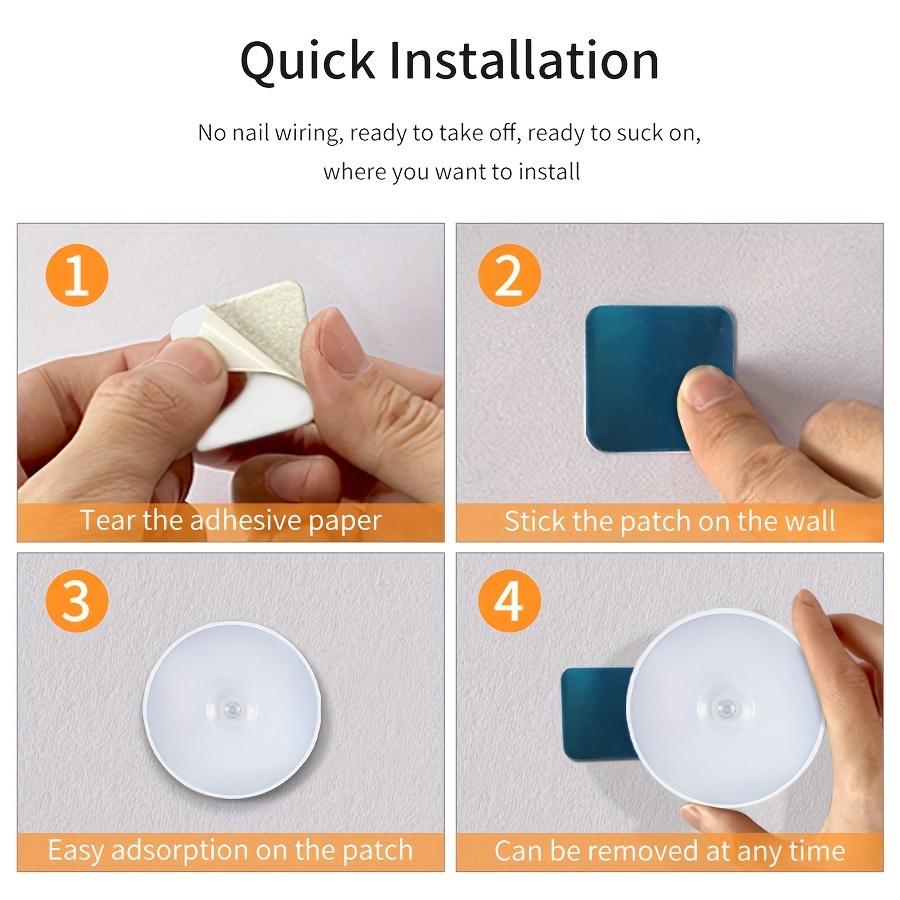 Quick Installation

No nail wiring, ready to take off, ready to suck on, where you want to install

1
Tear the adhesive paper

2
Stick the patch on the wall

3
Easy adsorption on the patch

4
Can be removed at any time