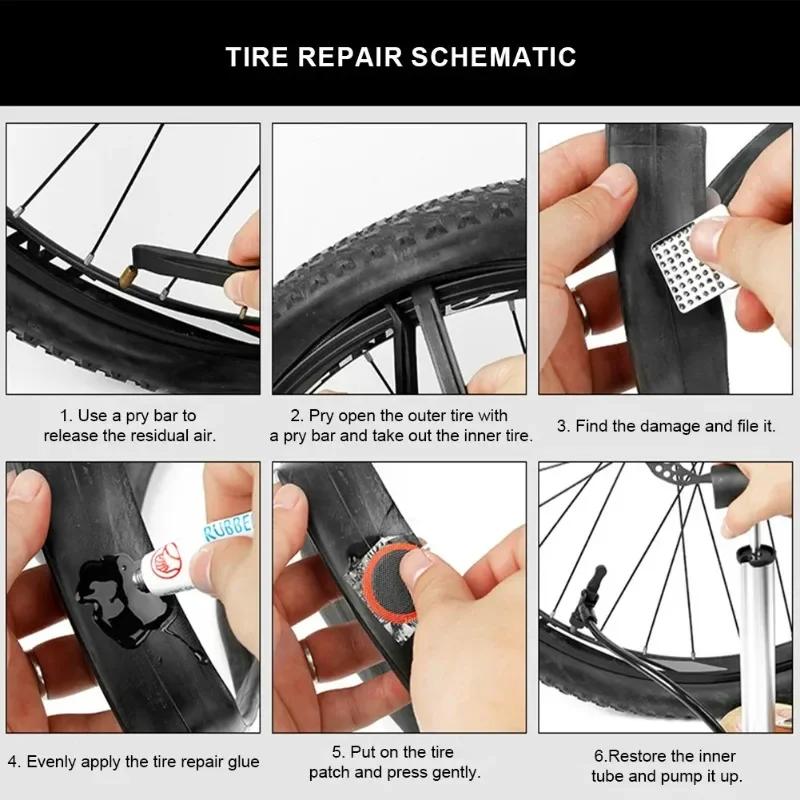 TIRE REPAIR SCHEMATIC

1. Use a pry bar to release the residual air.

2. Pry open the outer tire with a pry bar and take out the inner tire.

3. Find the damage and file it.

RUBBE

4. Evenly apply the tire repair glue

5. Put on the tire patch and press gently.

6.Restore the inner tube and pump it up.