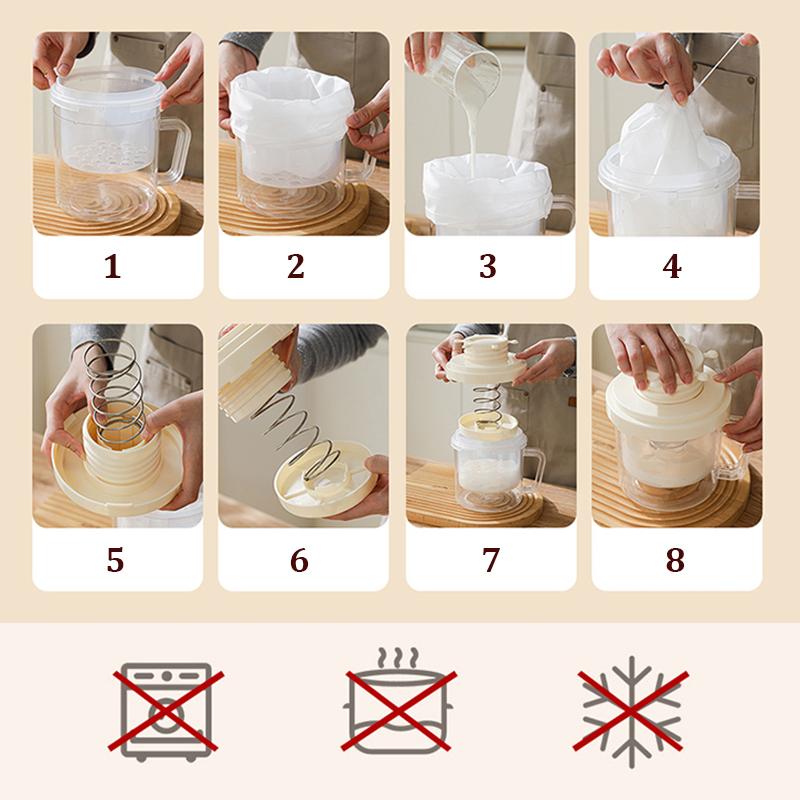 1

2

3

4

5

6

7

8