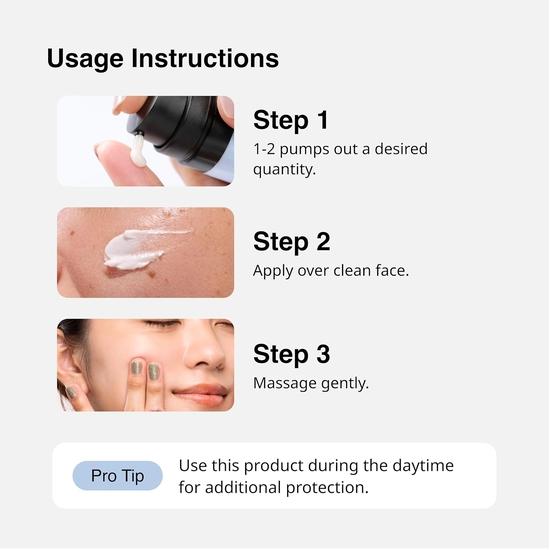 Usage Instructions

Step 1
1-2 pumps out a desired quantity.

Step 2
Apply over clean face.

Step 3
Massage gently.

Pro Tip
Use this product during the daytime for additional protection.