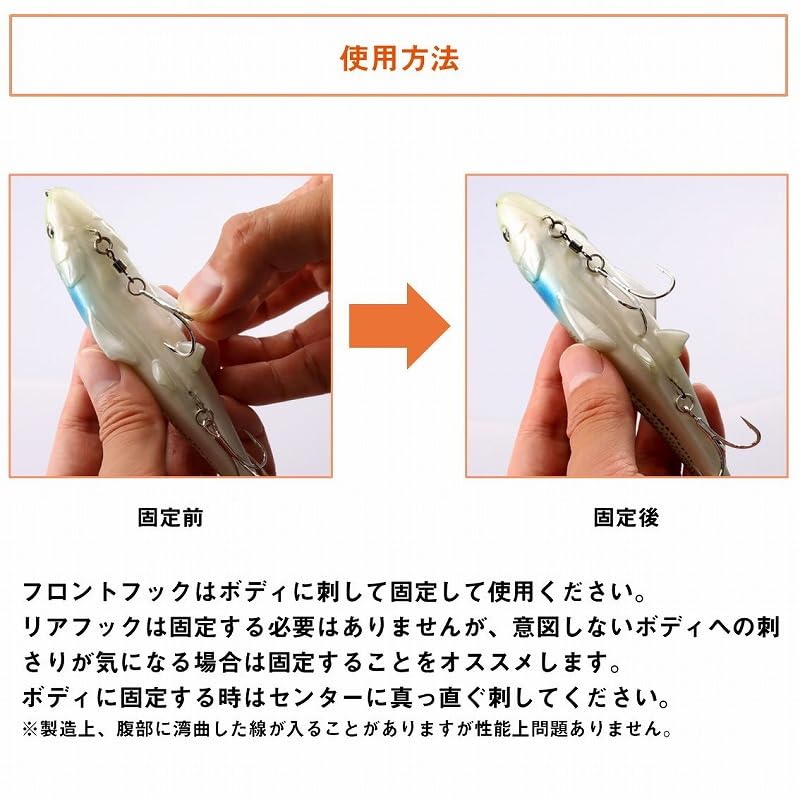 使用方法

固定前

固定後

フロントフックはボディに刺して固定して使用ください。
リアフックは固定する必要はありませんが、意図しないボディへの刺さりが気になる場合は固定することをオススメします。
ボディに固定する時はセンターに真っ直ぐ刺してください。
※製造上、腹部に湾曲した線が入ることがありますが性能上問題ありません。