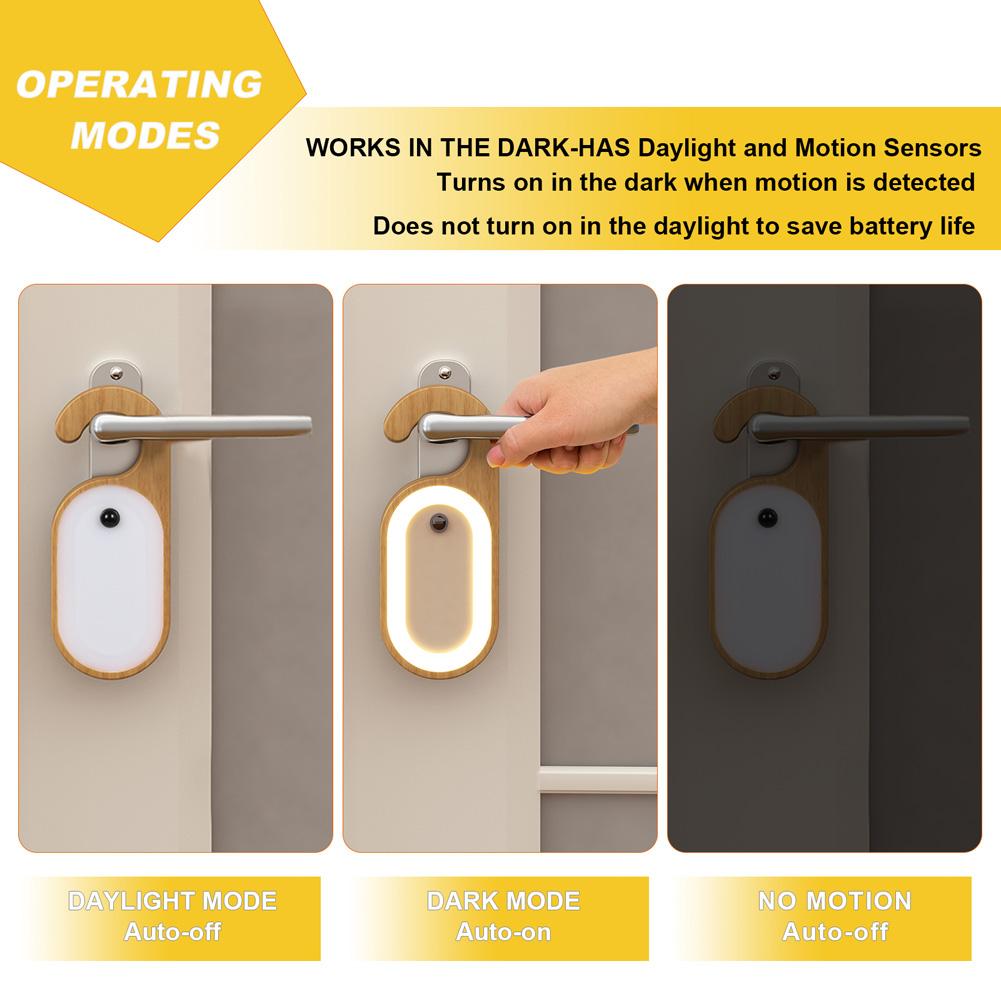 OPERATING MODES

WORKS IN THE DARK-HAS Daylight and Motion Sensors
Turns on in the dark when motion is detected
Does not turn on in the daylight to save battery life

DAYLIGHT MODE
Auto-off

DARK MODE
Auto-on

NO MOTION
Auto-off