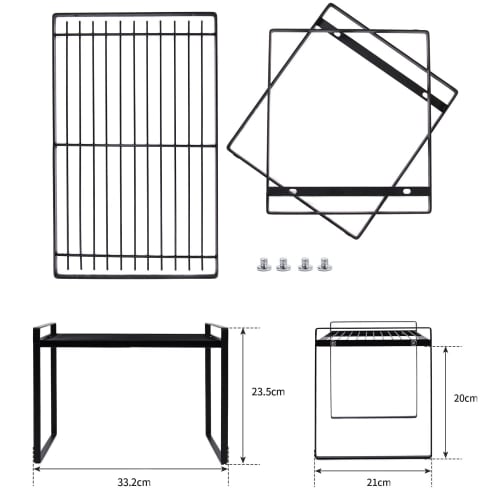 23.5cm

33.2cm

20cm

21cm