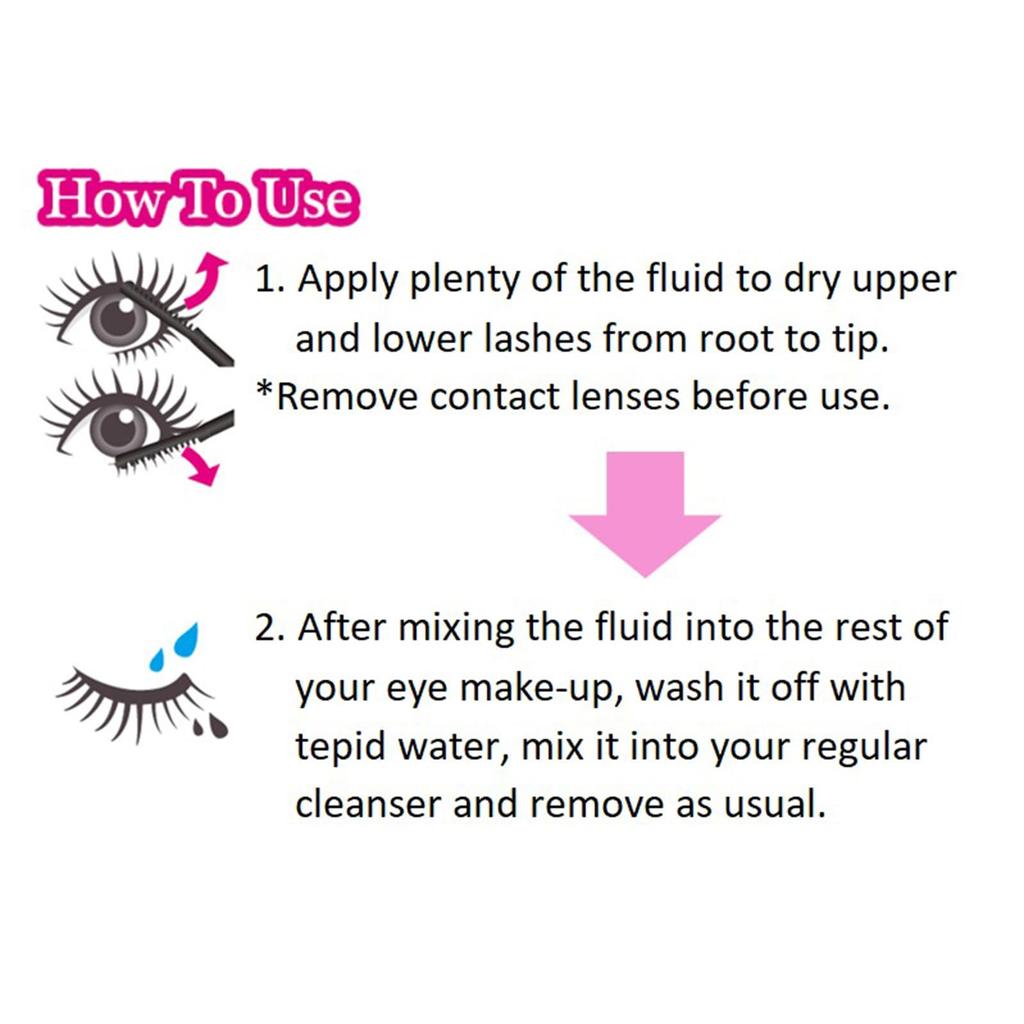 How To Use

1. Apply plenty of the fluid to dry upper and lower lashes from root to tip.
*Remove contact lenses before use.

2. After mixing the fluid into the rest of your eye make-up, wash it off with tepid water, mix it into your regular cleanser and remove as usual.