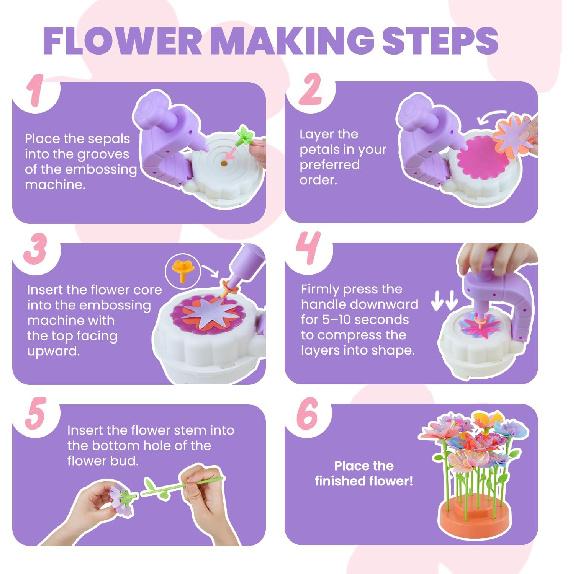 FLOWER MAKING STEPS

1

Place the sepals into the grooves of the embossing machine.

2

Layer the petals in your preferred order.

3

Insert the flower core into the embossing machine with the top facing upward.

4

Firmly press the handle downward for 5–10 seconds to compress the layers into shape.

5

Insert the flower stem into the bottom hole of the flower bud.

6

Place the finished flower!