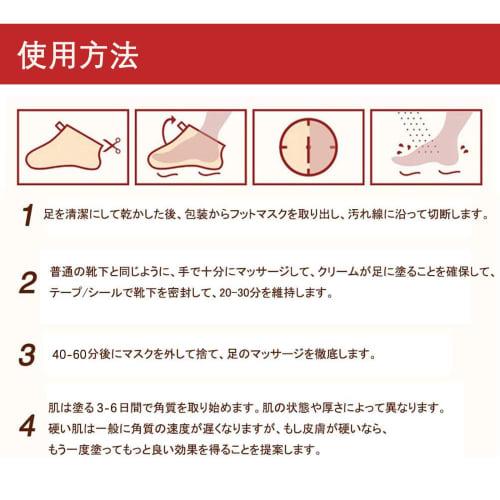 使用方法

1 足を清潔にして乾かした後、包装からフットマスクを取り出し、汚れ線に沿って切断します。

2 普通の靴下と同じように、手で十分にマッサージして、クリームが足に塗ることを確保して、テープ/シールで靴下を密封して、20-30分を維持します。

3 40-60分後にマスクを外して捨て、足のマッサージを徹底します。

4 肌は塗る3-6日間で角質を取り始めます。肌の状態や厚さによって異なります。硬い肌は一般に角質の速度が遅くなりますが、もし皮膚が硬いなら、もう一度塗ってもっと良い効果を得ることを提案します。