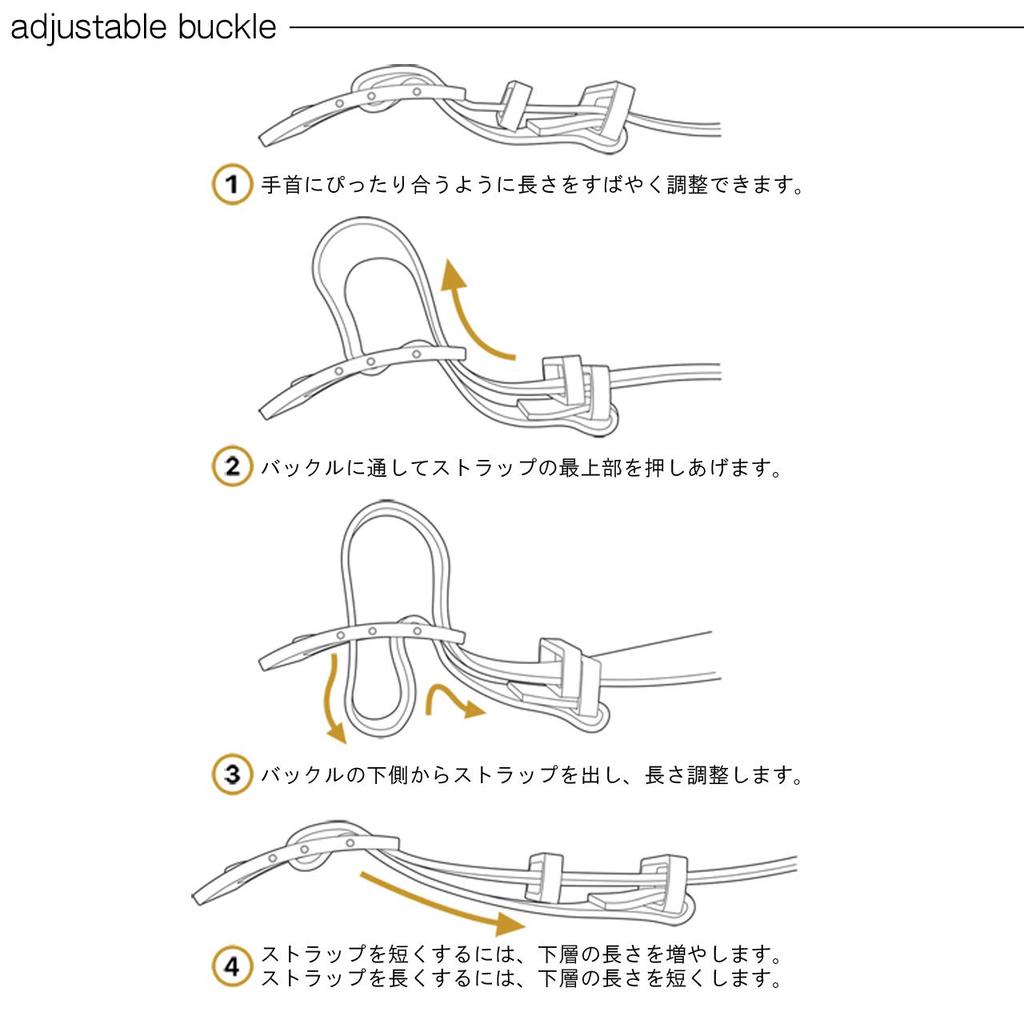 adjustable buckle

1 手首にぴったり合うように長さをすばやく調整できます。

2 バックルに通してストラップの最上部を押しあげます。

3 バックルの下側からストラップを出し、長さ調整します。

4 ストラップを短くするには、下層の長さを増やします。
ストラップを長くするには、下層の長さを短くします。