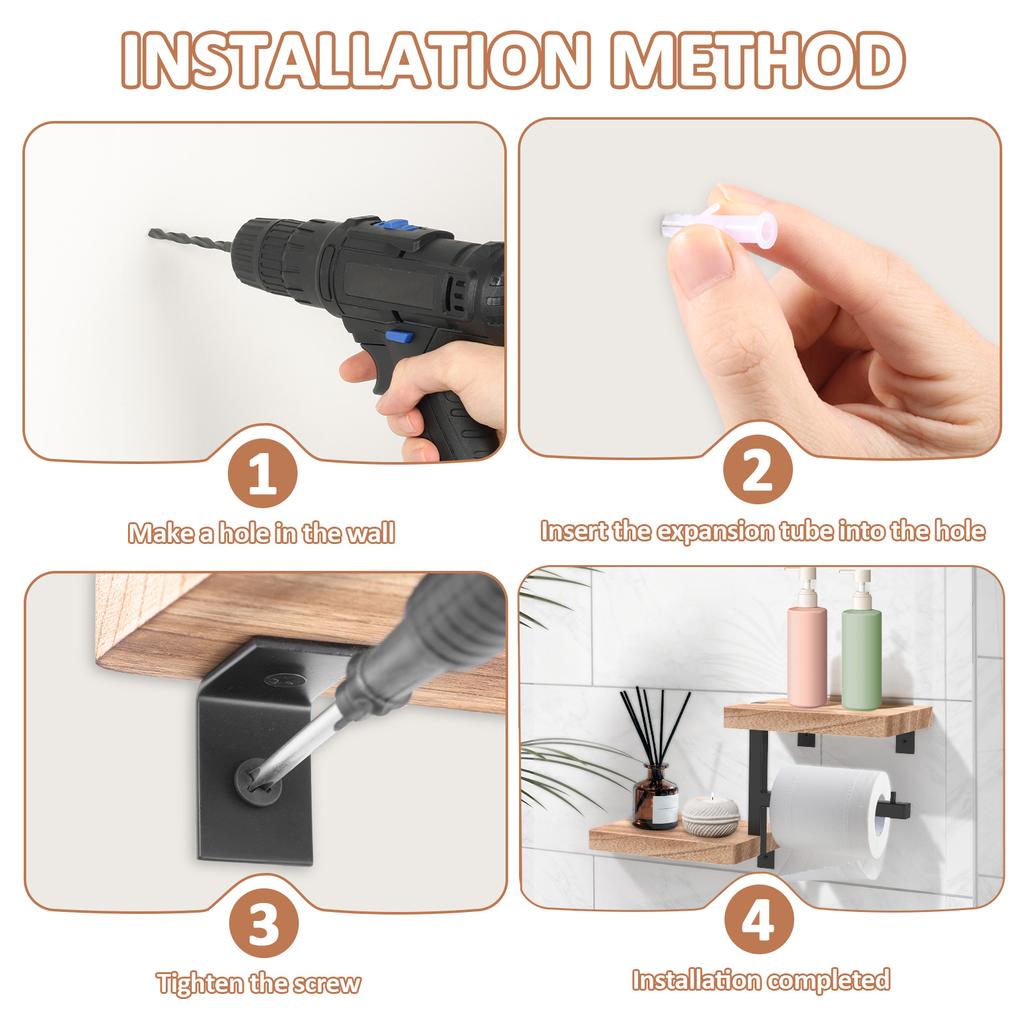 INSTALLATION METHOD

1

Make a hole in the wall

2

Insert the expansion tube into the hole

3

Tighten the screw

4

Installation completed