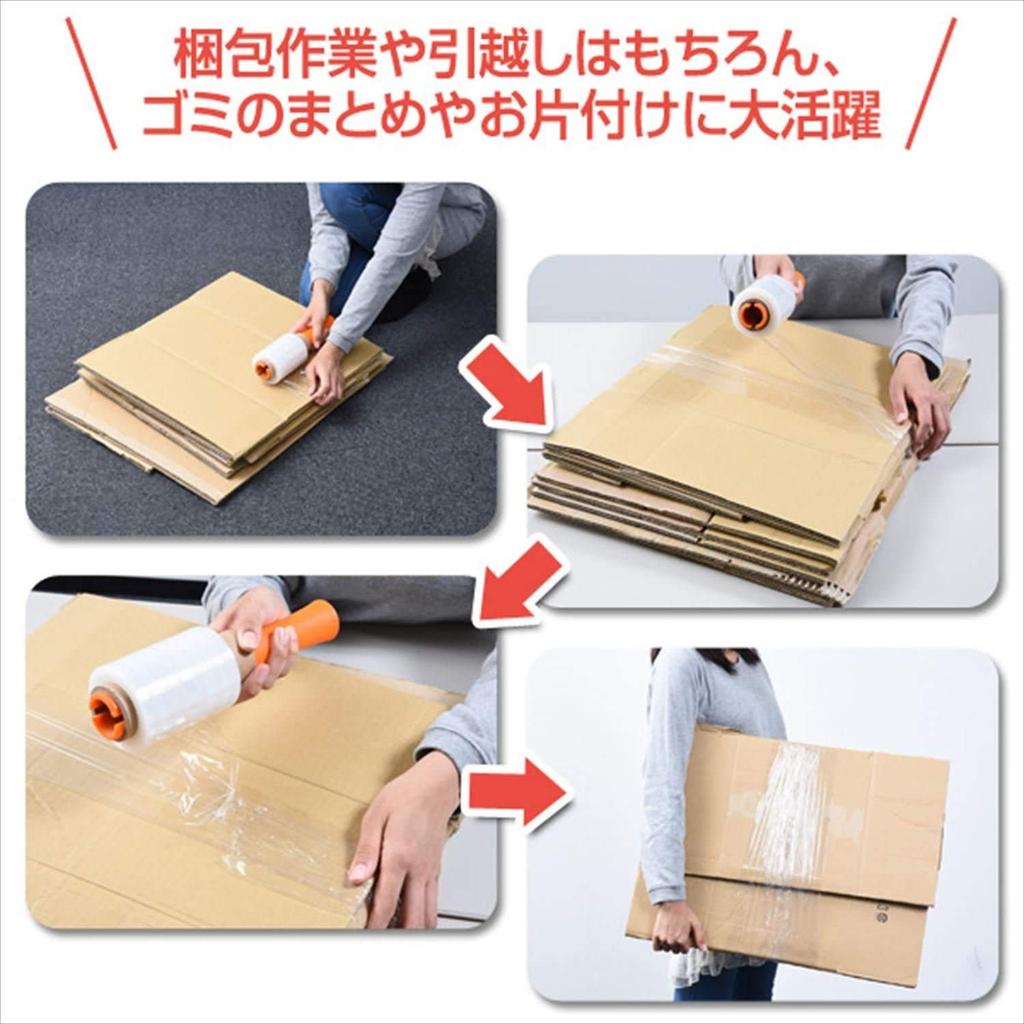 梱包作業や引越しはもちろん、
ゴミのまとめやお片付けに大活躍