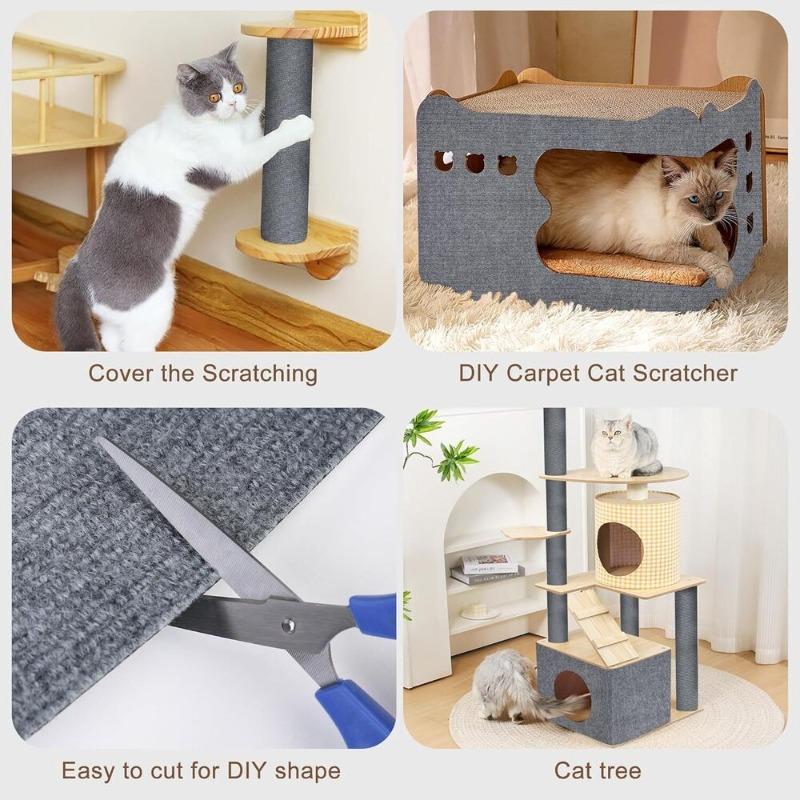 Cover the Scratching

DIY Carpet Cat Scratcher

Easy to cut for DIY shape

Cat tree