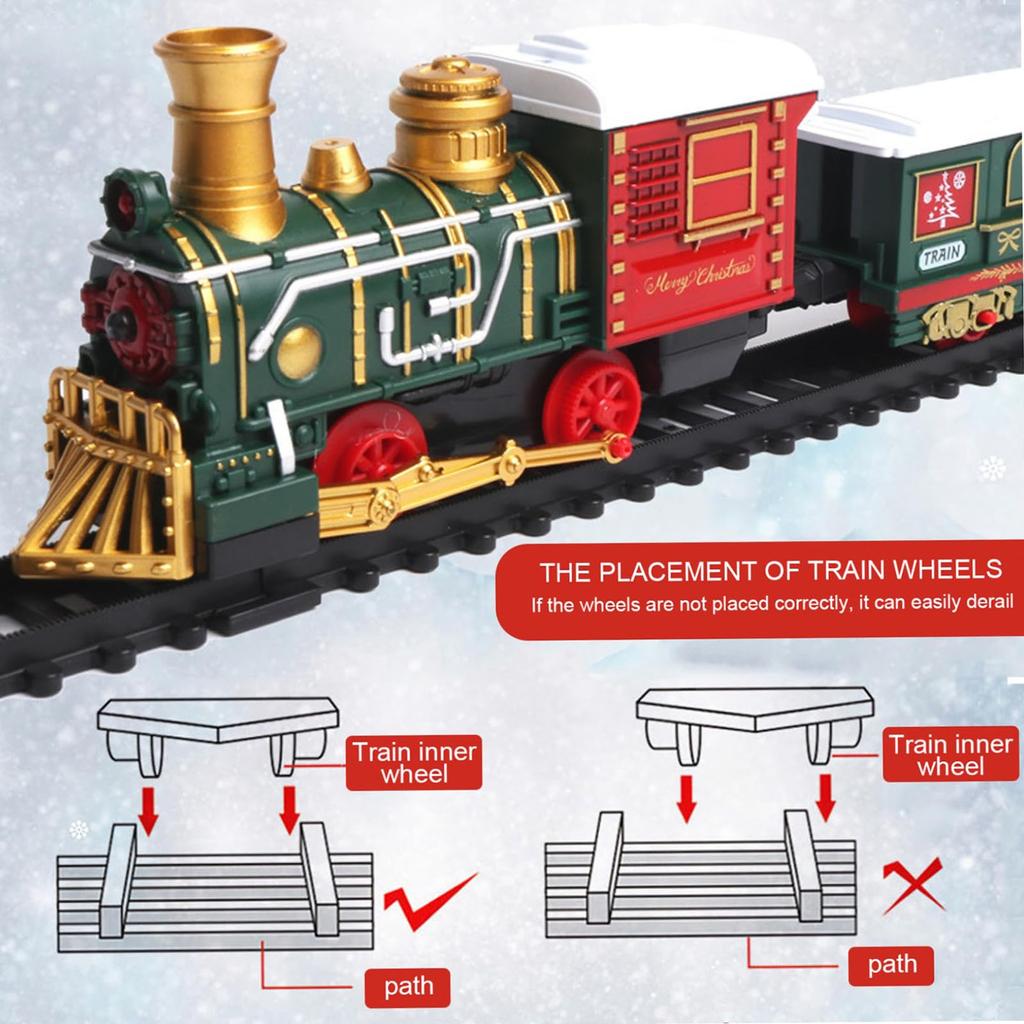 Merry Christmas

TRAIN

THE PLACEMENT OF TRAIN WHEELS
If the wheels are not placed correctly, it can easily derail

Train inner wheel

path

Train inner wheel

path