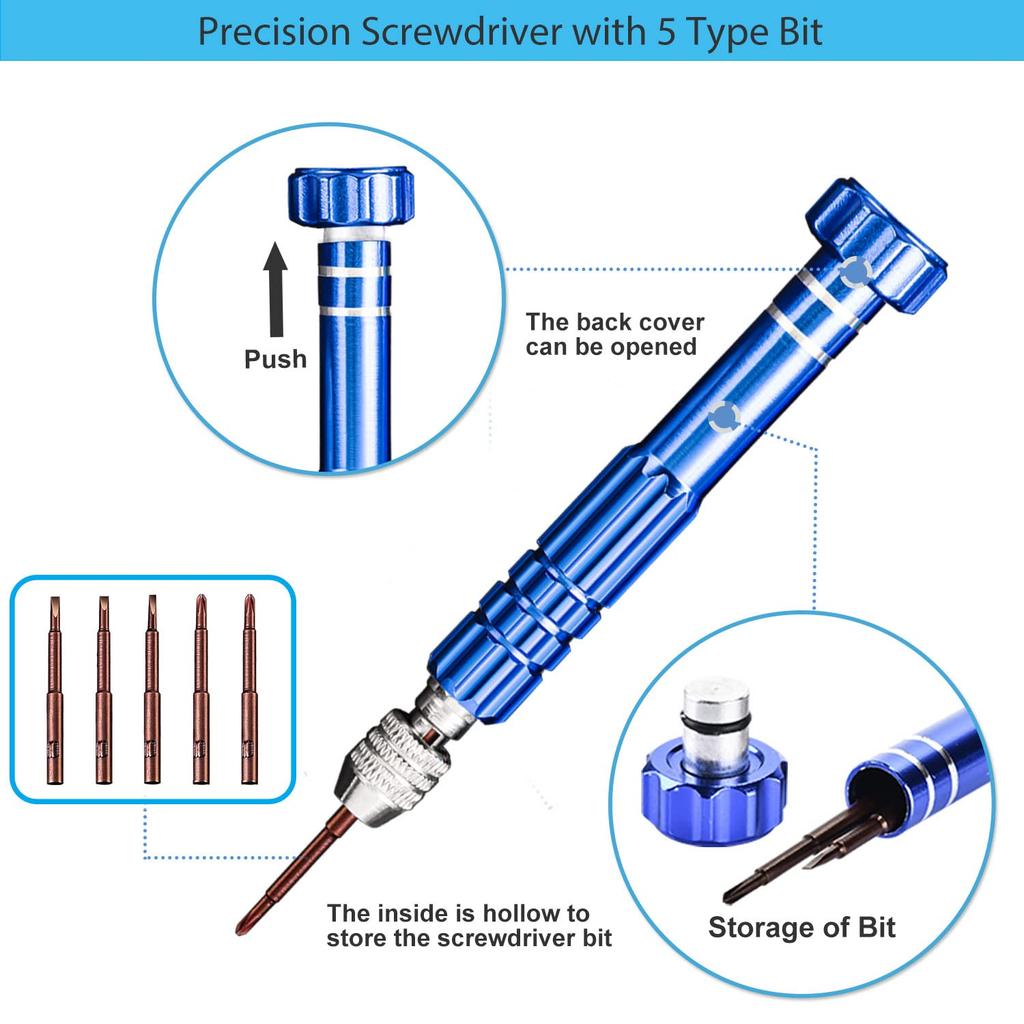 Precision Screwdriver with 5 Type Bit

Push

The back cover can be opened

The inside is hollow to store the screwdriver bit

Storage of Bit