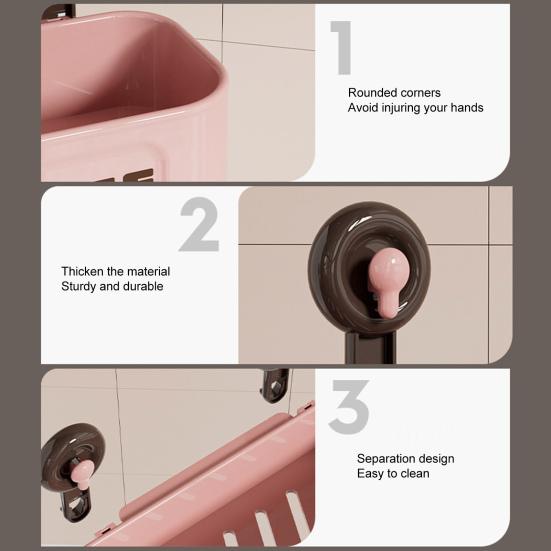 1

Rounded corners
Avoid injuring your hands

2

Thicken the material
Sturdy and durable

3

Separation design
Easy to clean