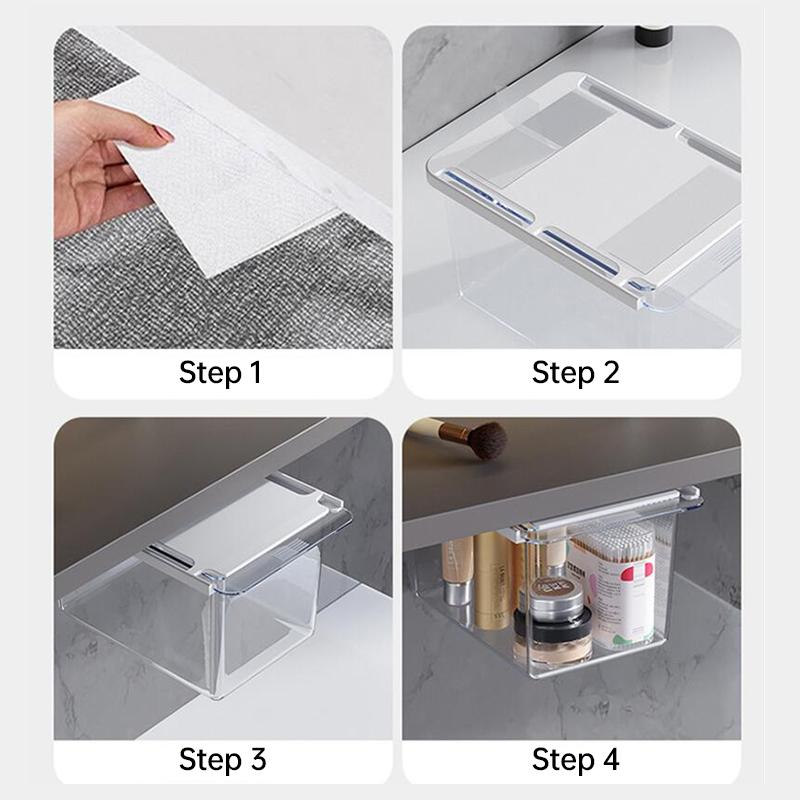 Step 1

Step 2

Step 3

Step 4