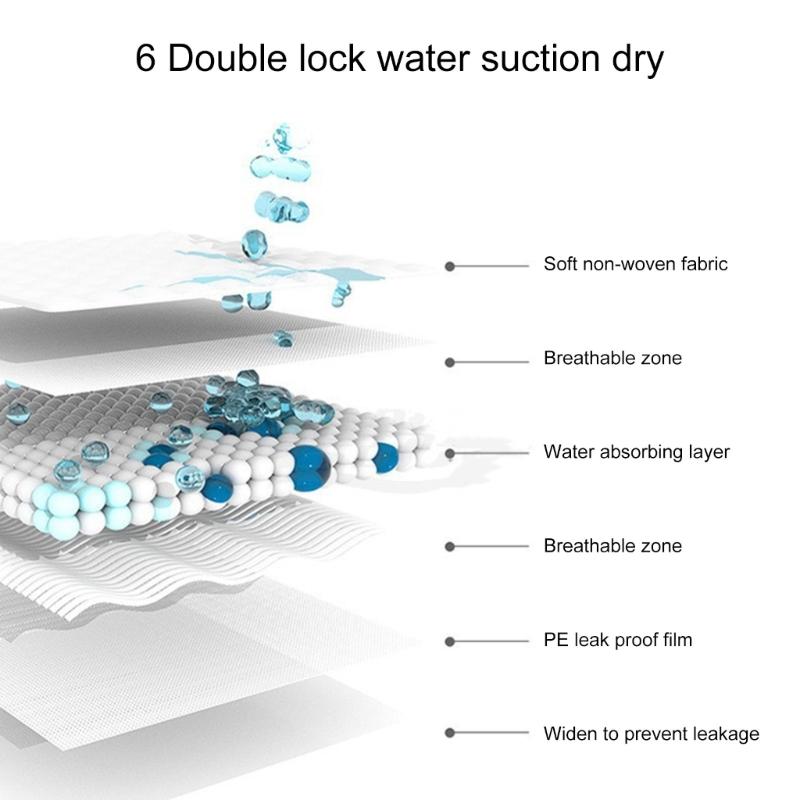 6 Double lock water suction dry

Soft non-woven fabric

Breathable zone

Water absorbing layer

Breathable zone

PE leak proof film

Widen to prevent leakage