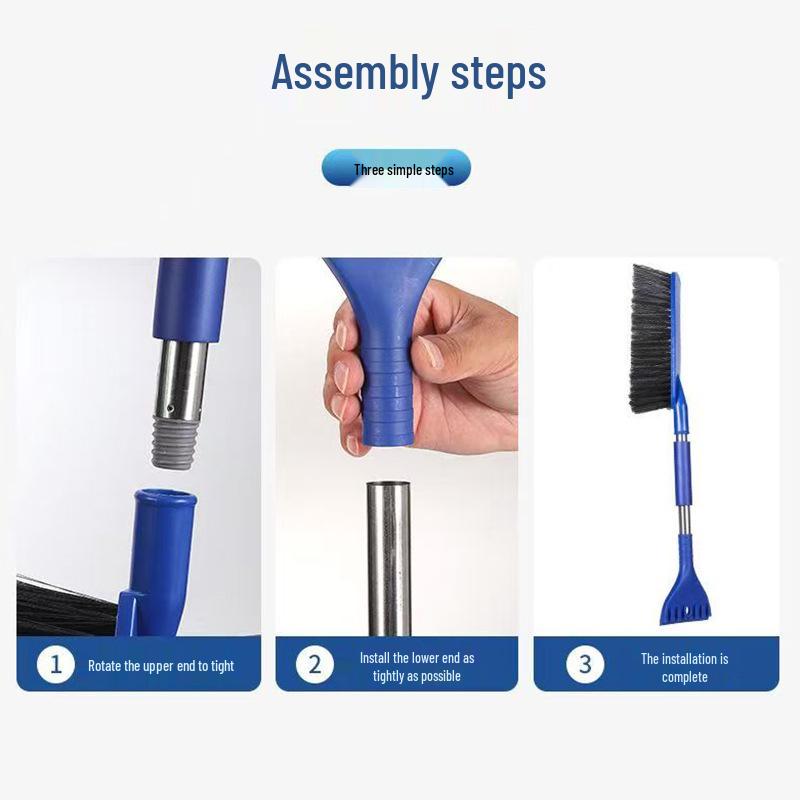 Assembly steps

Three simple steps

1 Rotate the upper end to tight

2 Install the lower end as tightly as possible

3 The installation is complete