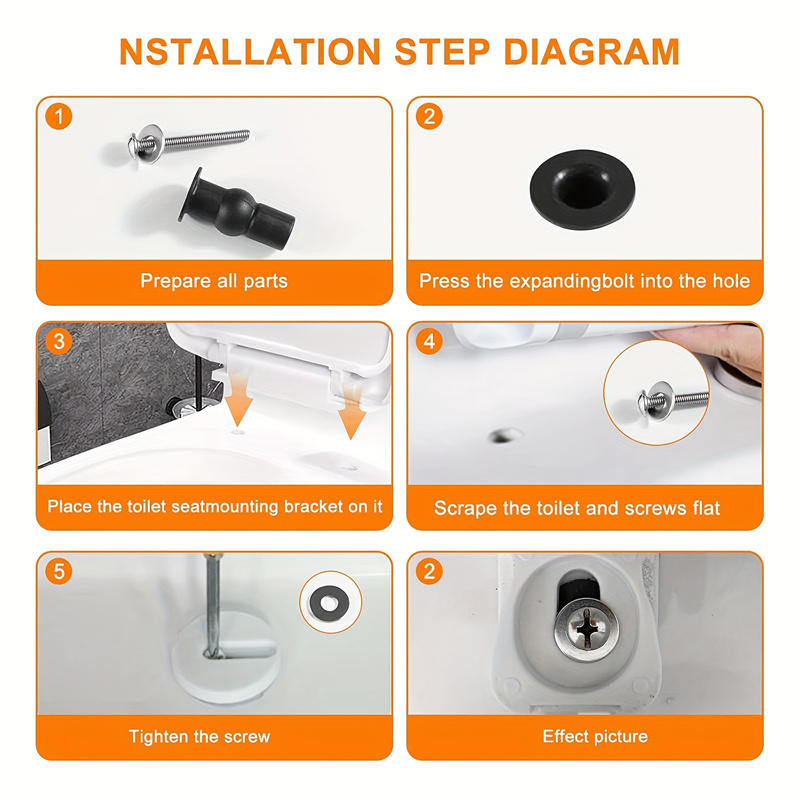 NSTALLATION STEP DIAGRAM

1

Prepare all parts

2

Press the expandingbolt into the hole

3

Place the toilet seatmounting bracket on it

4

Scrape the toilet and screws flat

5

Tighten the screw

2

Effect picture