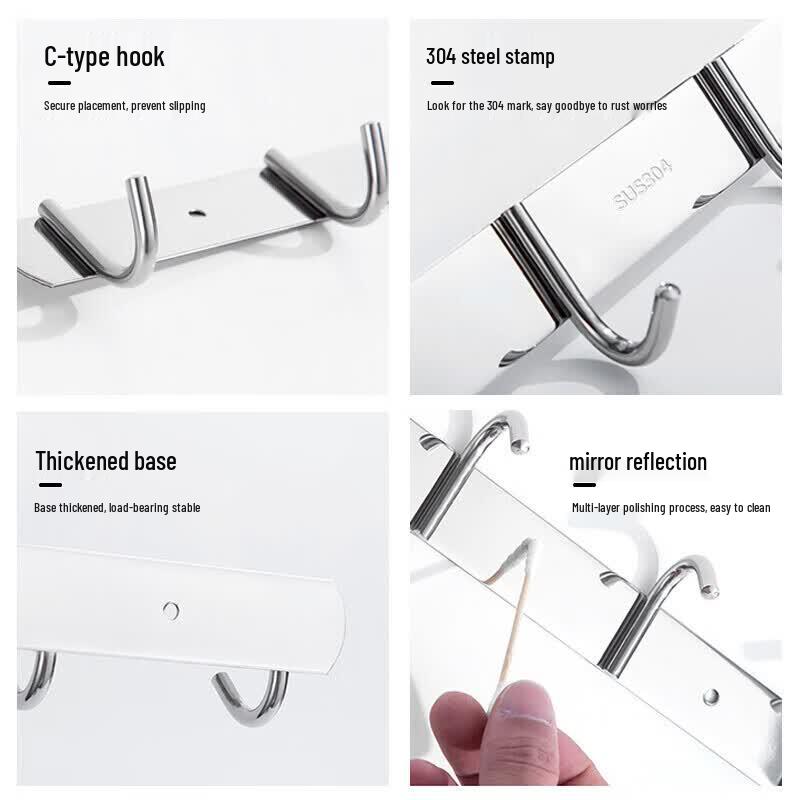 C-type hook

Secure placement, prevent slipping

304 steel stamp

Look for the 304 mark, say goodbye to rust worries

SUS304

Thickened base

Base thickened, load-bearing stable

mirror reflection

Multi-layer polishing process, easy to clean