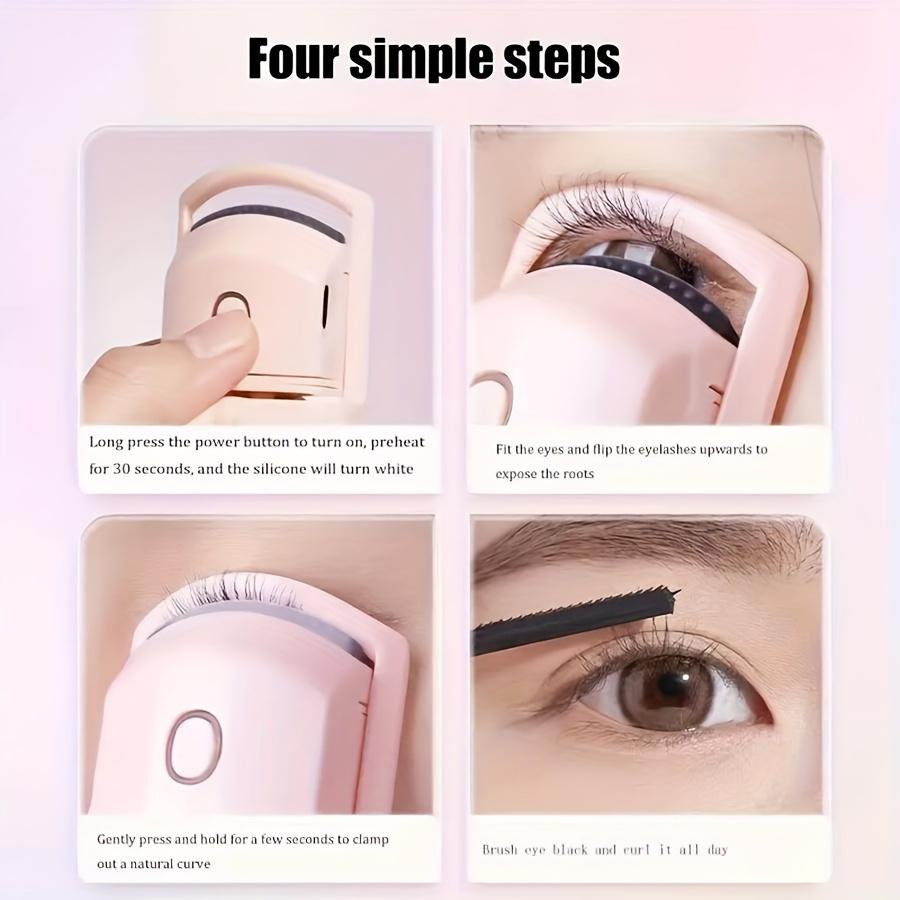 Four simple steps

Long press the power button to turn on, preheat for 30 seconds, and the silicone will turn white

Fit the eyes and flip the eyelashes upwards to expose the roots

Gently press and hold for a few seconds to clamp out a natural curve

Brush eye black and curl it all day