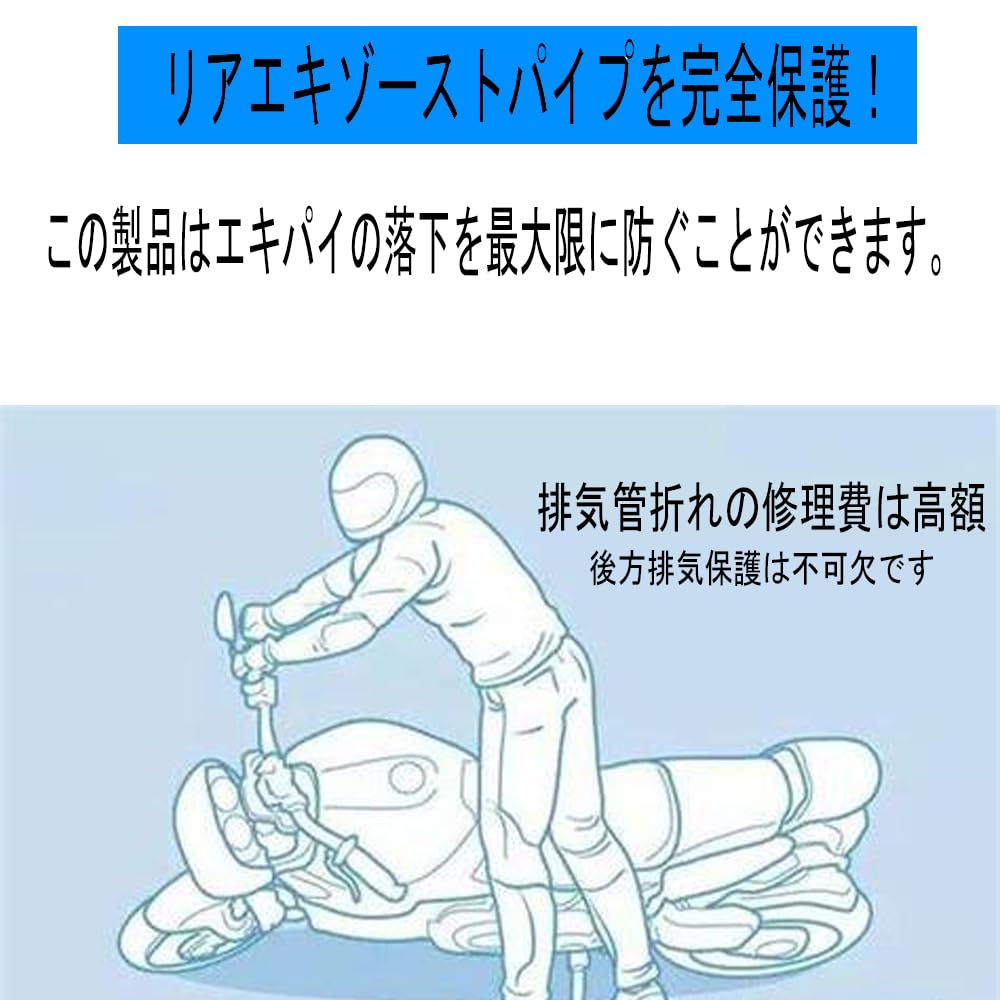 リアエキゾーストパイプを完全保護！

この製品はエキパイの落下を最大限に防ぐことができます。

排気管折れの修理費は高額
後方排気保護は不可欠です